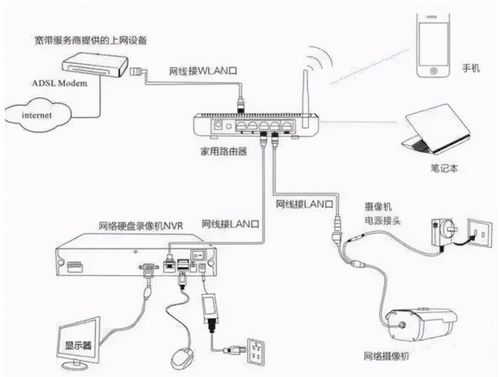 宽带服务商提供的上网设备

ADSL Modem

internet

网线接WLAN口

手机

家用路由器

笔记本

网线接LAN口

摄像机
电源接头

网络硬盘录像机NVR

网线接LAN口

显示器

网络摄像机