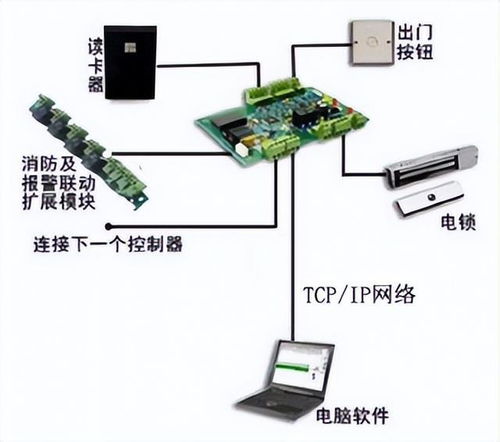 读卡器

出门按钮

消防及报警联动扩展模块

电锁

连接下一个控制器

TCP/IP网络

电脑软件