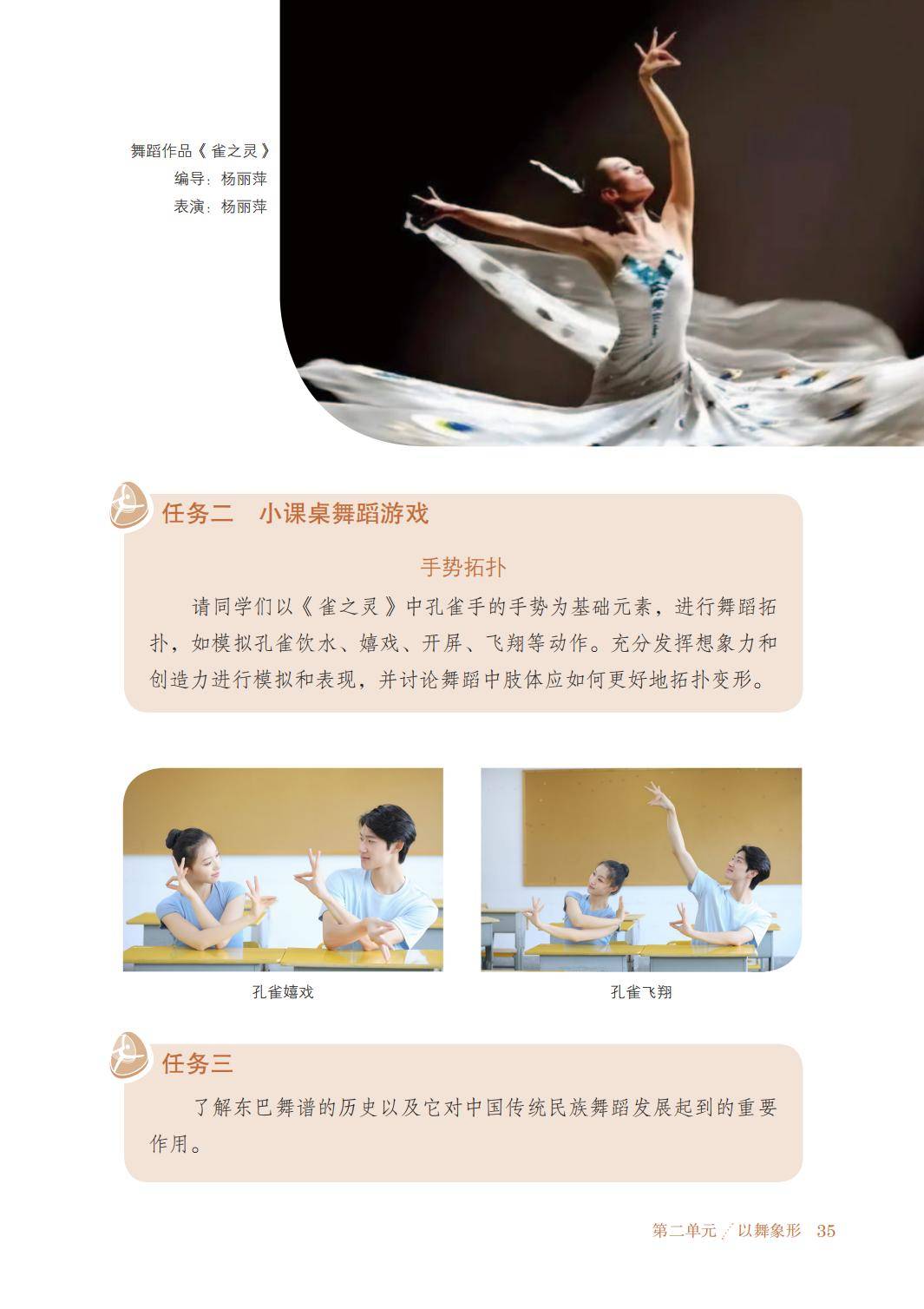 舞蹈作品《雀之灵》
编导：杨丽萍
表演：杨丽萍

任务二　小课桌舞蹈游戏

手势拓扑

请同学们以《雀之灵》中孔雀手的手势为基础元素，进行舞蹈拓扑，如模拟孔雀饮水、嬉戏、开屏、飞翔等动作。充分发挥想象力和创造力进行模拟和表现，并讨论舞蹈中肢体应如何更好地拓扑变形。

孔雀嬉戏

孔雀飞翔

任务三

了解东巴舞谱的历史以及它对中国传统民族舞蹈发展起到的重要作用。

第二单元　以舞象形　35