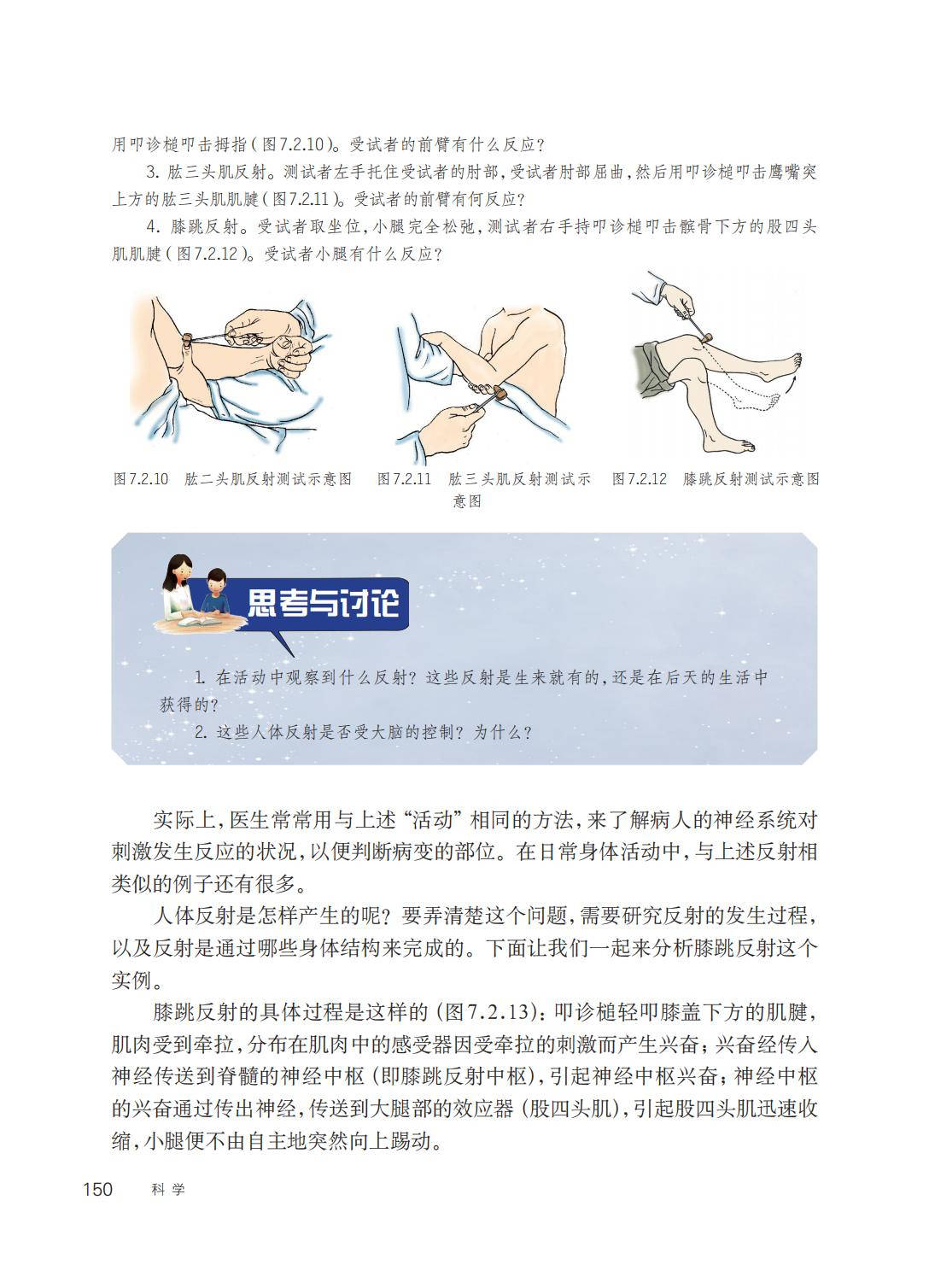 用叩诊槌叩击拇指（图7.2.10）。受试者的前臂有什么反应？

3. 肱三头肌反射。测试者左手托住受试者的肘部，受试者肘部屈曲，然后用叩诊槌叩击鹰嘴突上方的肱三头肌肌腱（图7.2.11）。受试者的前臂有何反应？

4. 膝跳反射。受试者取坐位，小腿完全松弛，测试者右手持叩诊槌叩击髌骨下方的股四头肌肌腱（图7.2.12）。受试者小腿有什么反应？

图7.2.10 肱二头肌反射测试示意图

图7.2.11 肱三头肌反射测试示意图

图7.2.12 膝跳反射测试示意图

思考与讨论

1. 在活动中观察到什么反射？这些反射是生来就有的，还是在后天的生活中获得的？

2. 这些人体反射是否受大脑的控制？为什么？

实际上，医生常常用与上述“活动”相同的方法，来了解病人的神经系统对刺激发生反应的状况，以便判断病变的部位。在日常身体活动中，与上述反射相类似的例子还有很多。

人体反射是怎样产生的呢？要弄清楚这个问题，需要研究反射的发生过程，以及反射是通过哪些身体结构来完成的。下面让我们一起来分析膝跳反射这个实例。

膝跳反射的具体过程是这样的（图7.2.13）：叩诊槌轻叩膝盖下方的肌腱，肌肉受到牵拉，分布在肌肉中的感受器因受牵拉的刺激而产生兴奋；兴奋经传入神经传送到脊髓的神经中枢（即膝跳反射中枢），引起神经中枢兴奋；神经中枢的兴奋通过传出神经，传送到大腿部的效应器（股四头肌），引起股四头肌迅速收缩，小腿便不由自主地突然向上踢动。

150 科学