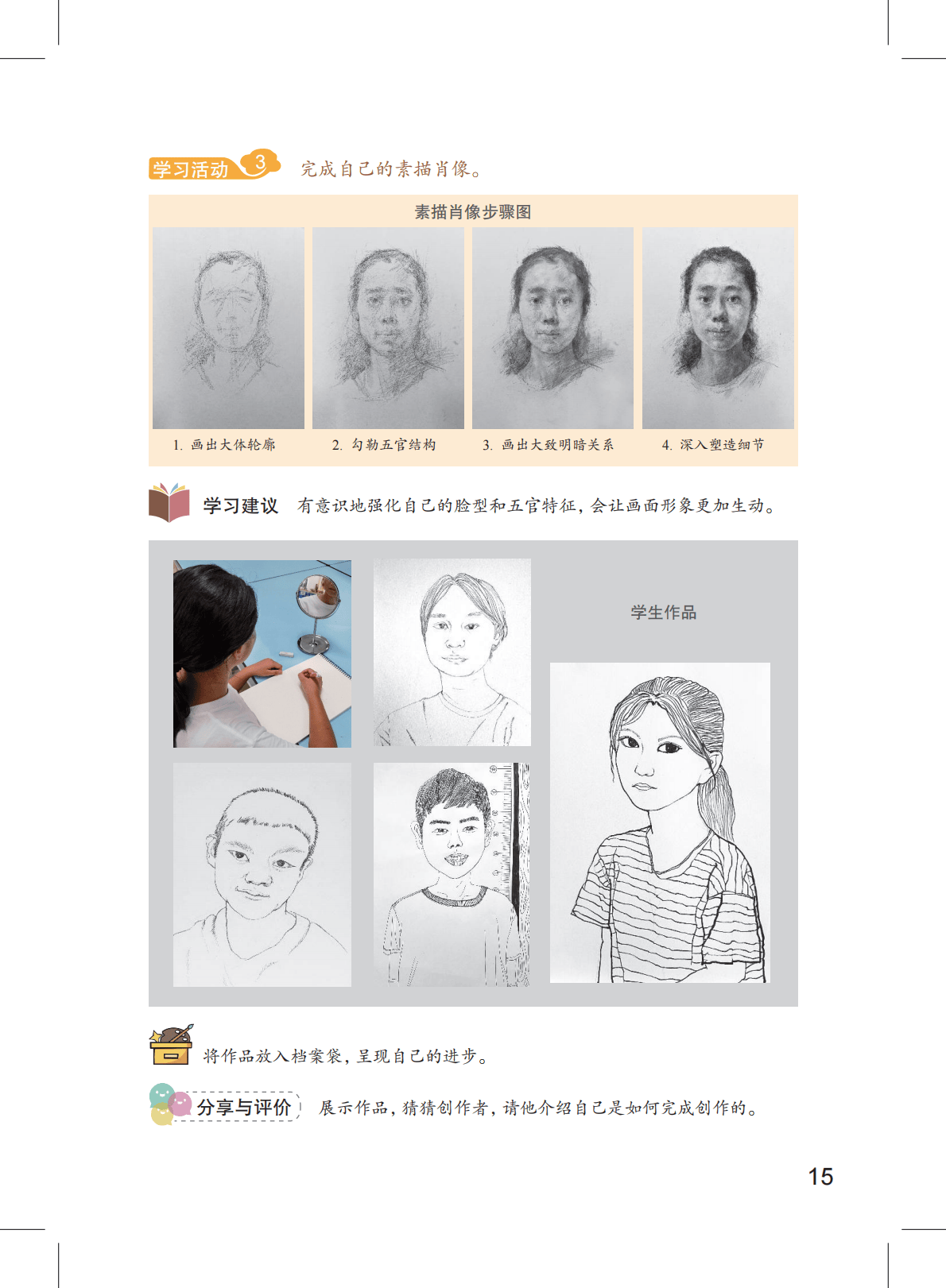 学习活动 3 完成自己的素描肖像。

素描肖像步骤图

1. 画出大体轮廓

2. 勾勒五官结构

3. 画出大致明暗关系

4. 深入塑造细节

学习建议 有意识地强化自己的脸型和五官特征，会让画面形象更加生动。

学生作品

将作品放入档案袋，呈现自己的进步。

分享与评价 展示作品，猜猜创作者，请他介绍自己是如何完成创作的。

15