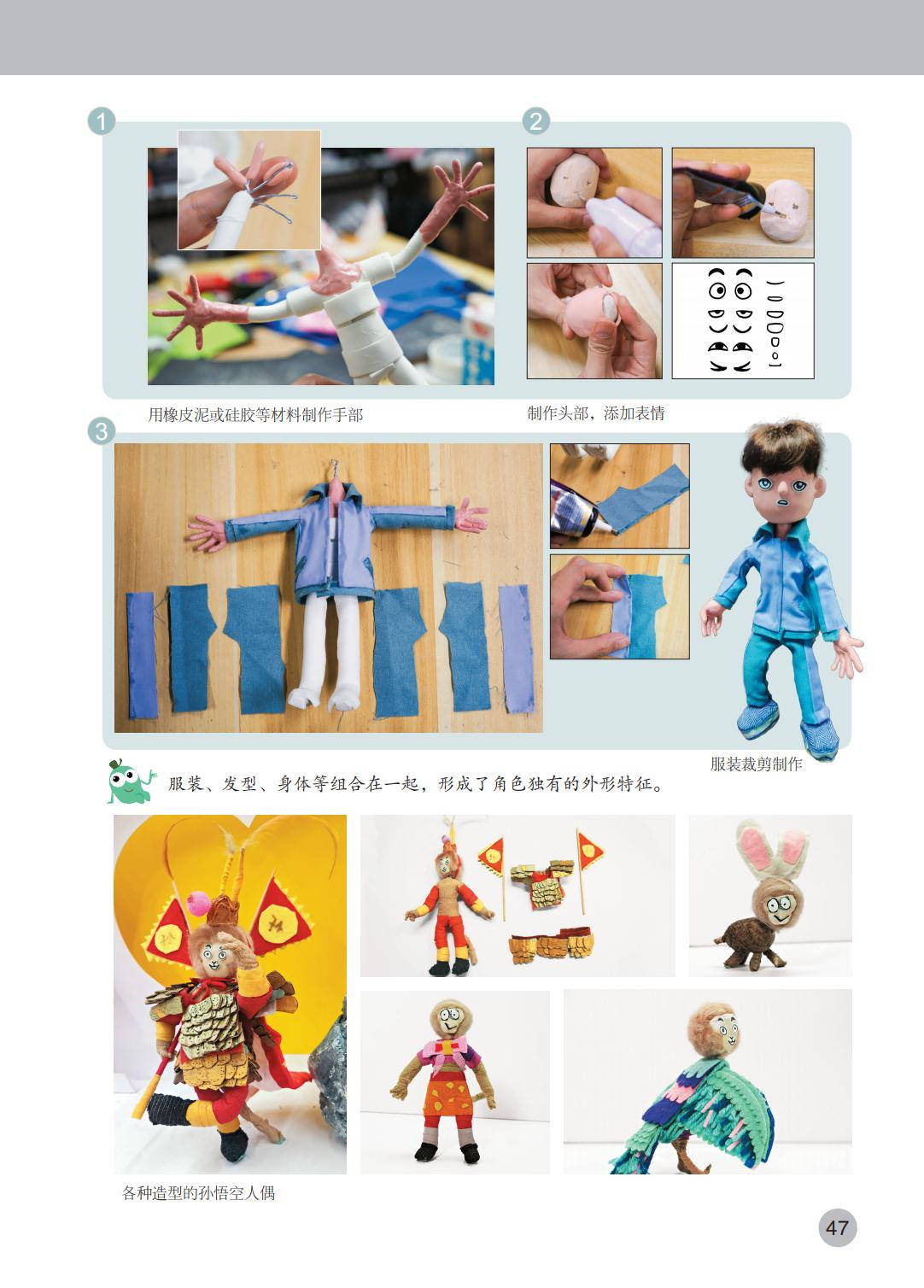 1

用橡皮泥或硅胶等材料制作手部

2

制作头部，添加表情

3

服装裁剪制作

服装、发型、身体等组合在一起，形成了角色独有的外形特征。

各种造型的孙悟空人偶

47