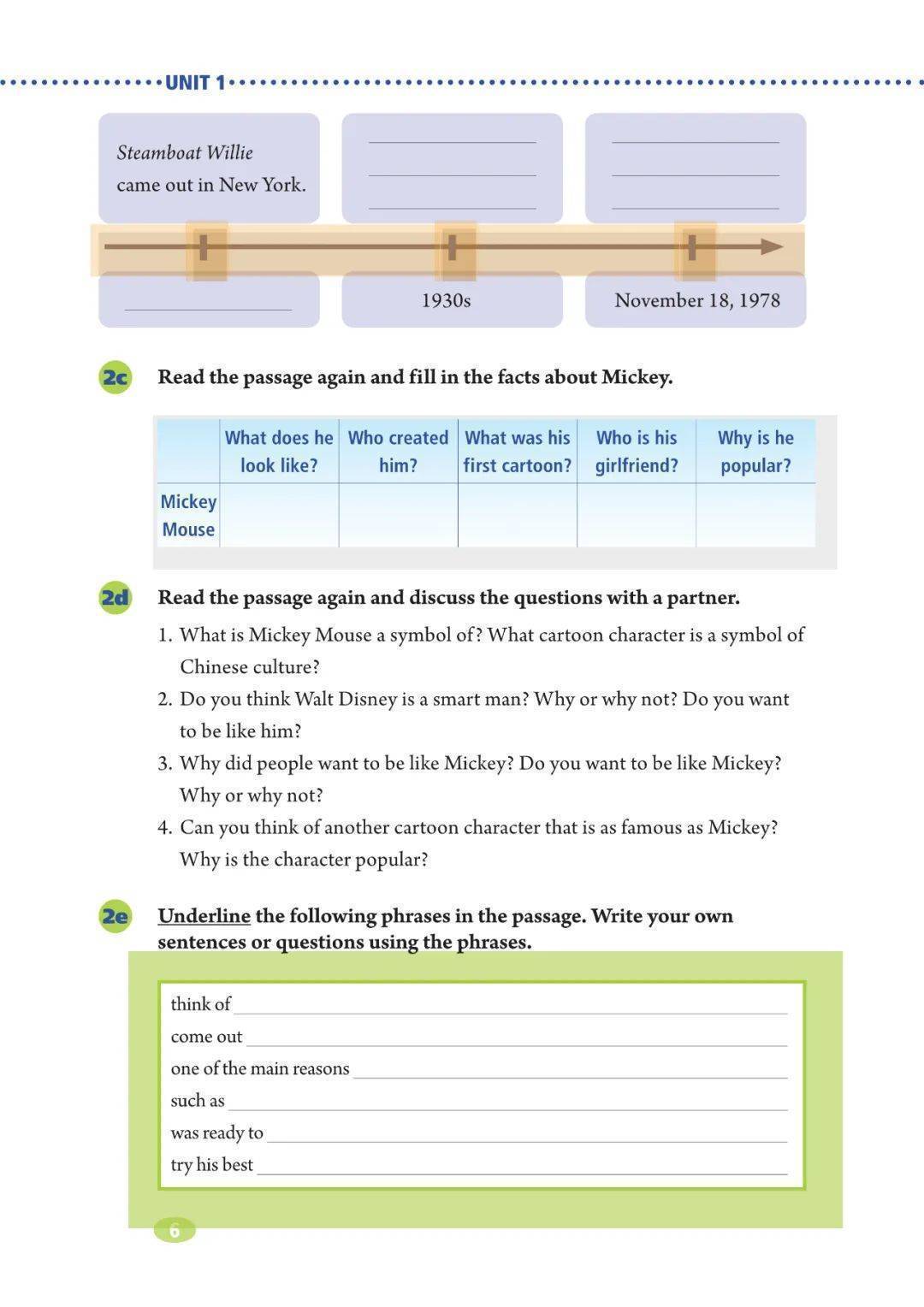 UNIT 1

Steamboat Willie came out in New York.

1930s

November 18, 1978

2c Read the passage again and fill in the facts about Mickey.

| | What does he look like? | Who created him? | What was his first cartoon? | Who is his girlfriend? | Why is he popular? |
|---|---|---|---|---|---|
| Mickey Mouse | | | | | |

2d Read the passage again and discuss the questions with a partner.

1. What is Mickey Mouse a symbol of? What cartoon character is a symbol of Chinese culture?
2. Do you think Walt Disney is a smart man? Why or why not? Do you want to be like him?
3. Why did people want to be like Mickey? Do you want to be like Mickey? Why or why not?
4. Can you think of another cartoon character that is as famous as Mickey? Why is the character popular?

2e Underline the following phrases in the passage. Write your own sentences or questions using the phrases.

think of
come out
one of the main reasons
such as
was ready to
try his best

6