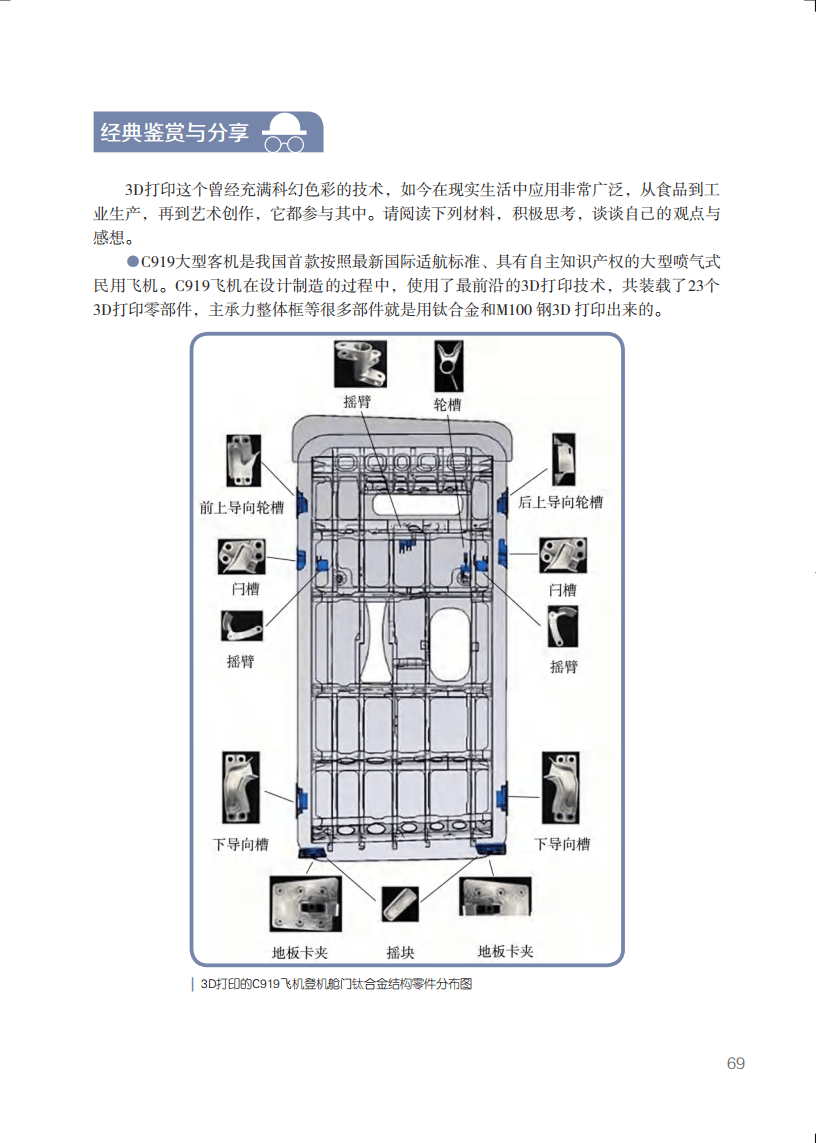 经典鉴赏与分享

3D打印这个曾经充满科幻色彩的技术，如今在现实生活中应用非常广泛，从食品到工业生产，再到艺术创作，它都参与其中。请阅读下列材料，积极思考，谈谈自己的观点与感想。

●C919大型客机是我国首款按照最新国际适航标准、具有自主知识产权的大型喷气式民用飞机。C919飞机在设计制造的过程中，使用了最前沿的3D打印技术，共装载了23个3D打印零部件，主承力整体框等很多部件就是用钛合金和M100 钢3D 打印出来的。

摇臂

轮槽

前上导向轮槽

后上导向轮槽

闩槽

闩槽

摇臂

摇臂

下导向槽

下导向槽

地板卡夹

摇块

地板卡夹

3D打印的C919飞机登机舱门钛合金结构零件分布图

69