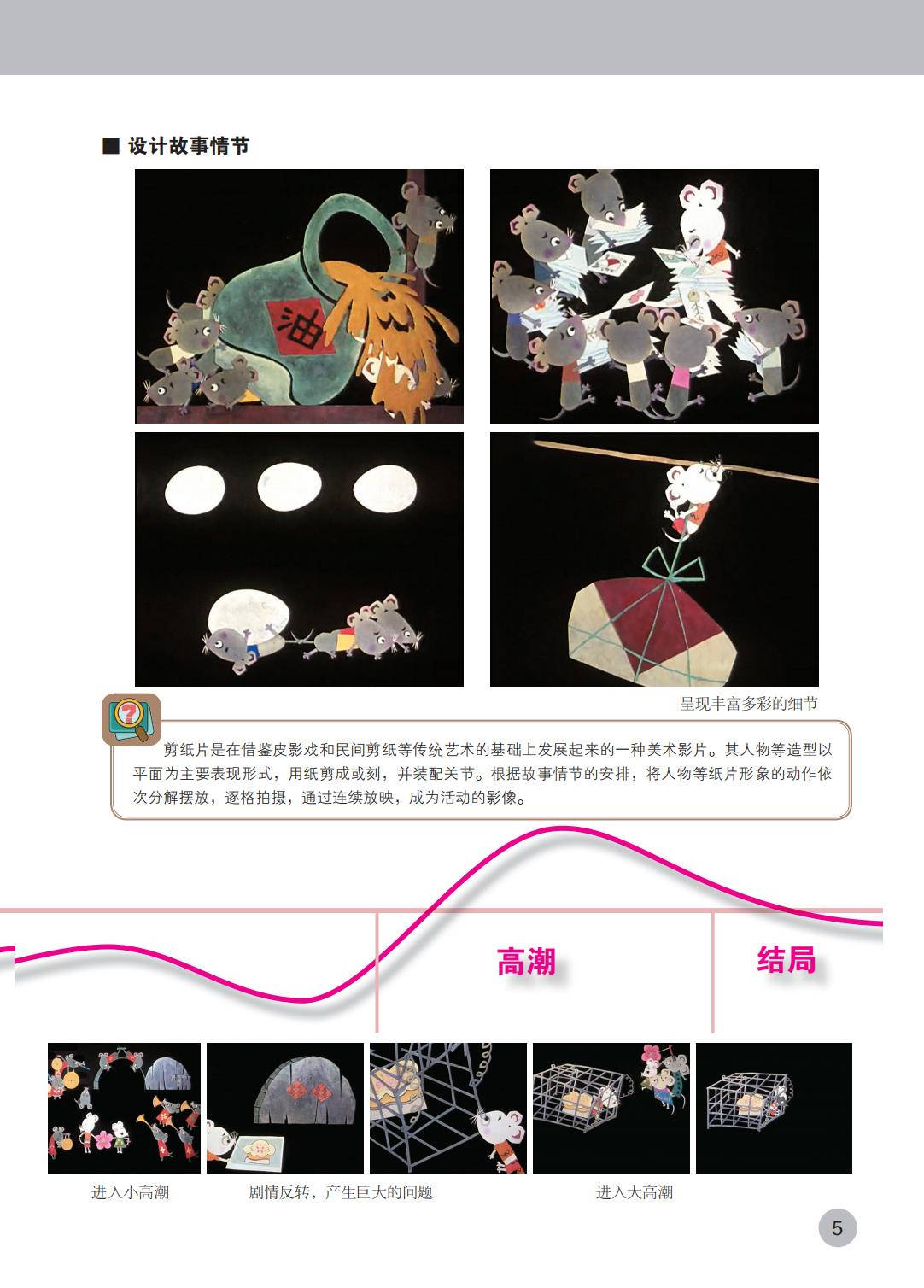 ■ 设计故事情节

油

呈现丰富多彩的细节

剪纸片是在借鉴皮影戏和民间剪纸等传统艺术的基础上发展起来的一种美术影片。其人物等造型以平面为主要表现形式，用纸剪成或刻，并装配关节。根据故事情节的安排，将人物等纸片形象的动作依次分解摆放，逐格拍摄，通过连续放映，成为活动的影像。

高潮

结局

进入小高潮

剧情反转，产生巨大的问题

进入大高潮

5