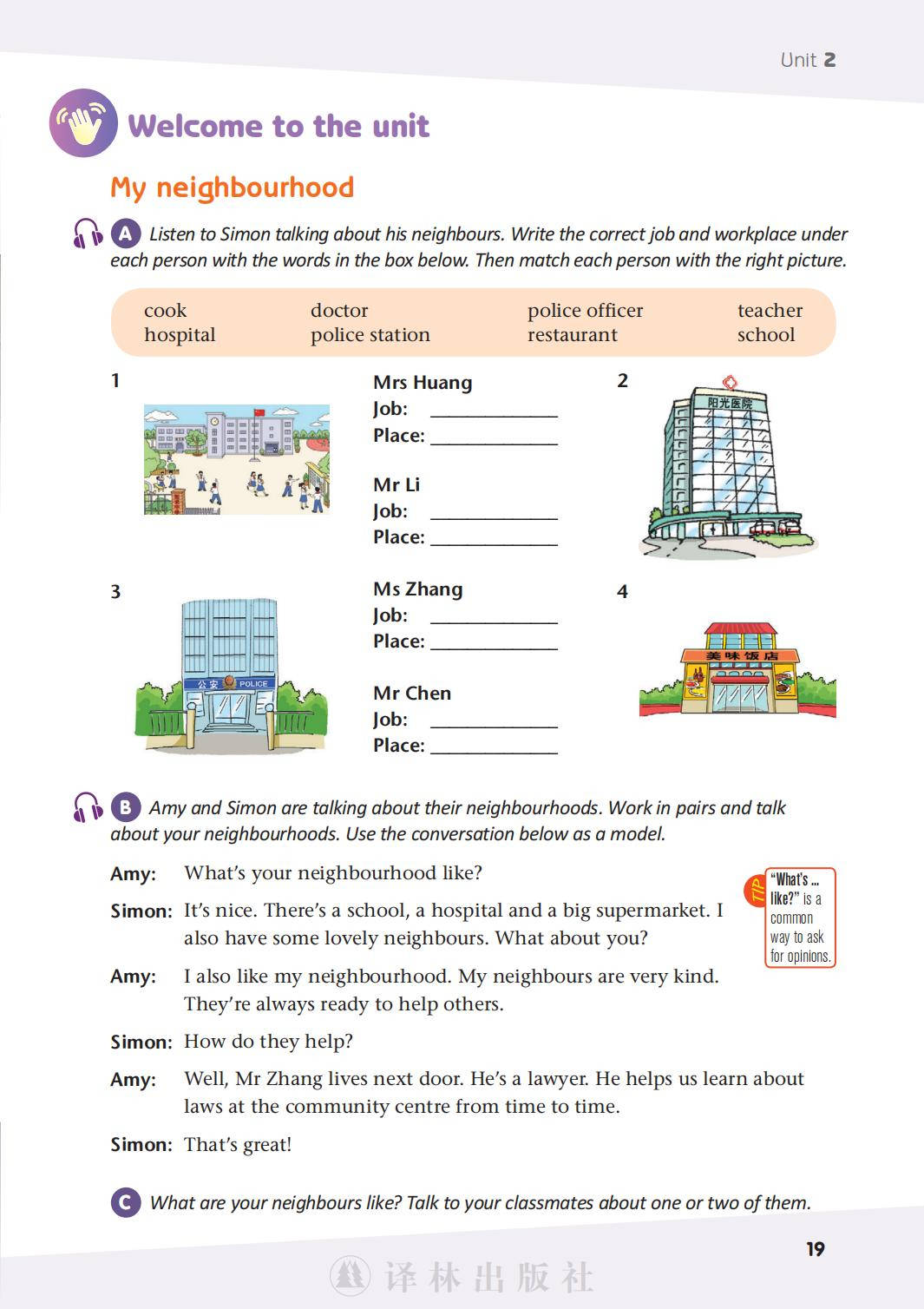 Unit 2

Welcome to the unit

My neighbourhood

A Listen to Simon talking about his neighbours. Write the correct job and workplace under each person with the words in the box below. Then match each person with the right picture.

| cook | doctor | police officer | teacher |
|---|---|---|---|
| hospital | police station | restaurant | school |

1

Mrs Huang
Job: ____________
Place: ____________

Mr Li
Job: ____________
Place: ____________

2

阳光医院

3

公安 POLICE

Ms Zhang
Job: ____________
Place: ____________

Mr Chen
Job: ____________
Place: ____________

4

美味饭店

B Amy and Simon are talking about their neighbourhoods. Work in pairs and talk about your neighbourhoods. Use the conversation below as a model.

Amy: What's your neighbourhood like?

Simon: It's nice. There's a school, a hospital and a big supermarket. I also have some lovely neighbours. What about you?

Amy: I also like my neighbourhood. My neighbours are very kind. They're always ready to help others.

Simon: How do they help?

Amy: Well, Mr Zhang lives next door. He's a lawyer. He helps us learn about laws at the community centre from time to time.

Simon: That's great!

TIP "What's ... like?" is a common way to ask for opinions.

C What are your neighbours like? Talk to your classmates about one or two of them.

19

译林出版社