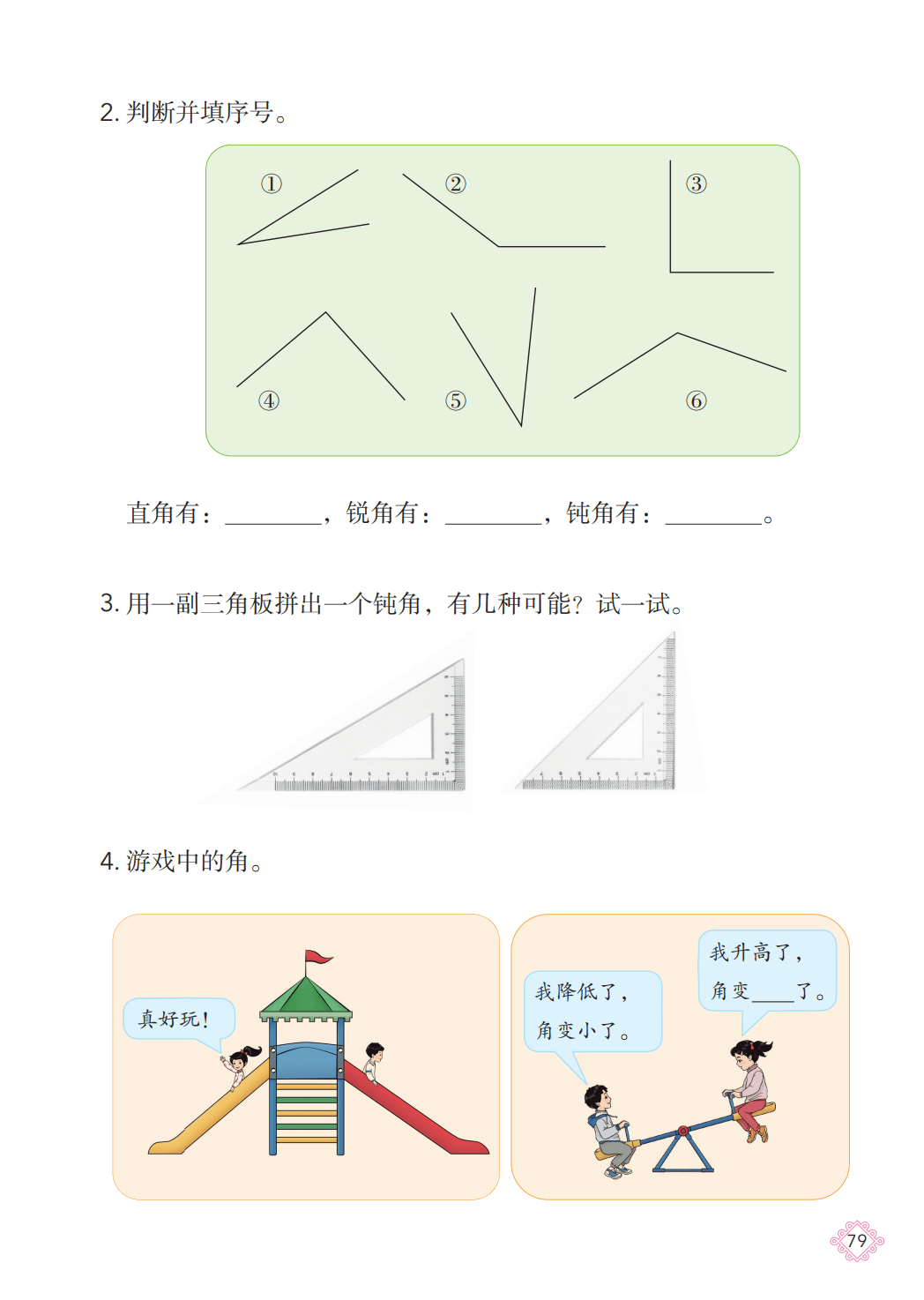 2. 判断并填序号。

① ② ③

④ ⑤ ⑥

直角有：________，锐角有：________，钝角有：________。

3. 用一副三角板拼出一个钝角，有几种可能？试一试。

4. 游戏中的角。

真好玩！

我降低了，角变小了。

我升高了，角变____了。

79