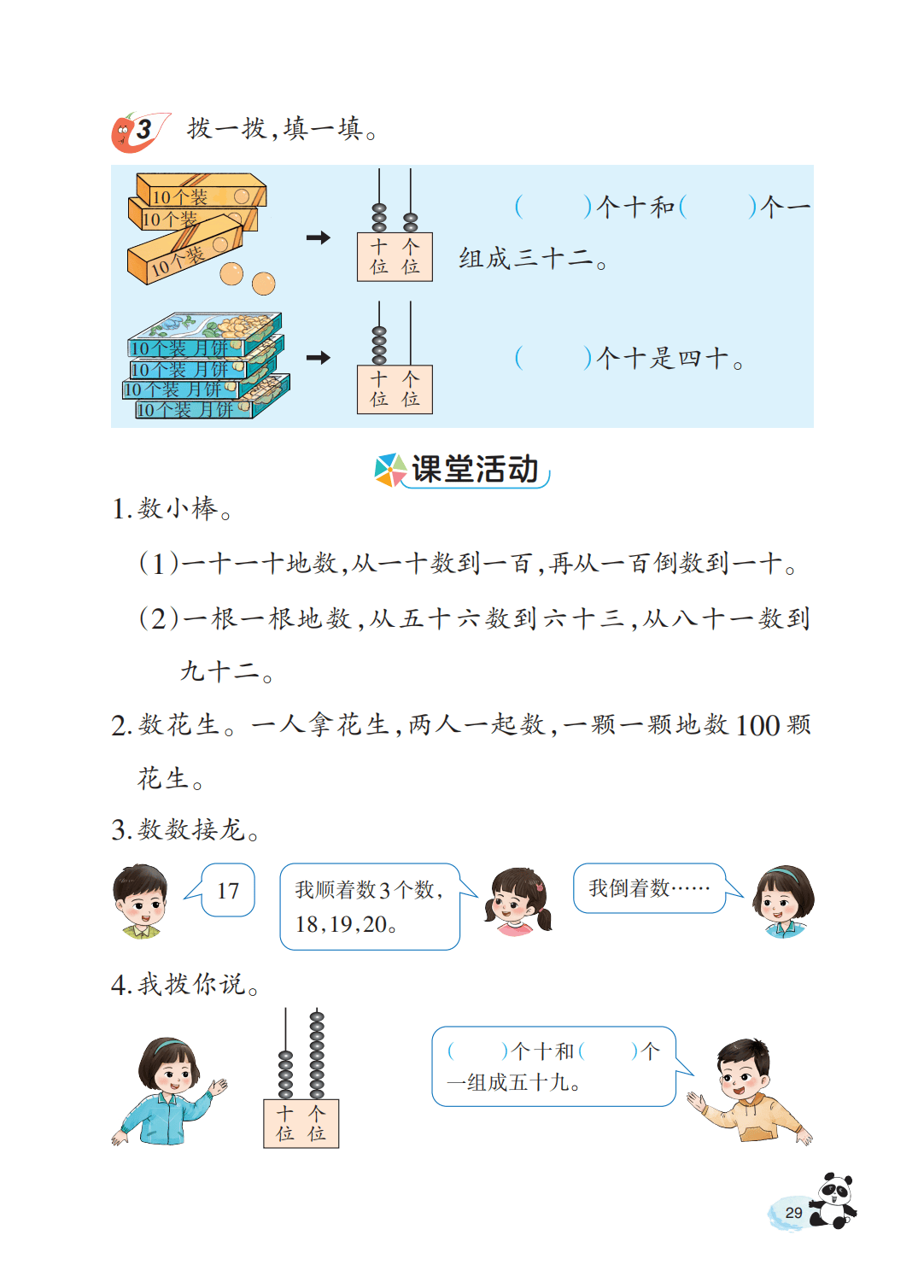 3 拨一拨，填一填。

10个装
10个装
10个装

十位 个位

(　　)个十和(　　)个一组成三十二。

10个装 月饼
10个装 月饼
10个装 月饼
10个装 月饼

十位 个位

(　　)个十是四十。

课堂活动

1. 数小棒。

(1)一十一十地数，从一十数到一百，再从一百倒数到一十。

(2)一根一根地数，从五十六数到六十三，从八十一数到九十二。

2. 数花生。一人拿花生，两人一起数，一颗一颗地数100颗花生。

3. 数数接龙。

17

我顺着数3个数，18，19，20。

我倒着数……

4. 我拨你说。

十位 个位

(　　)个十和(　　)个一组成五十九。

29