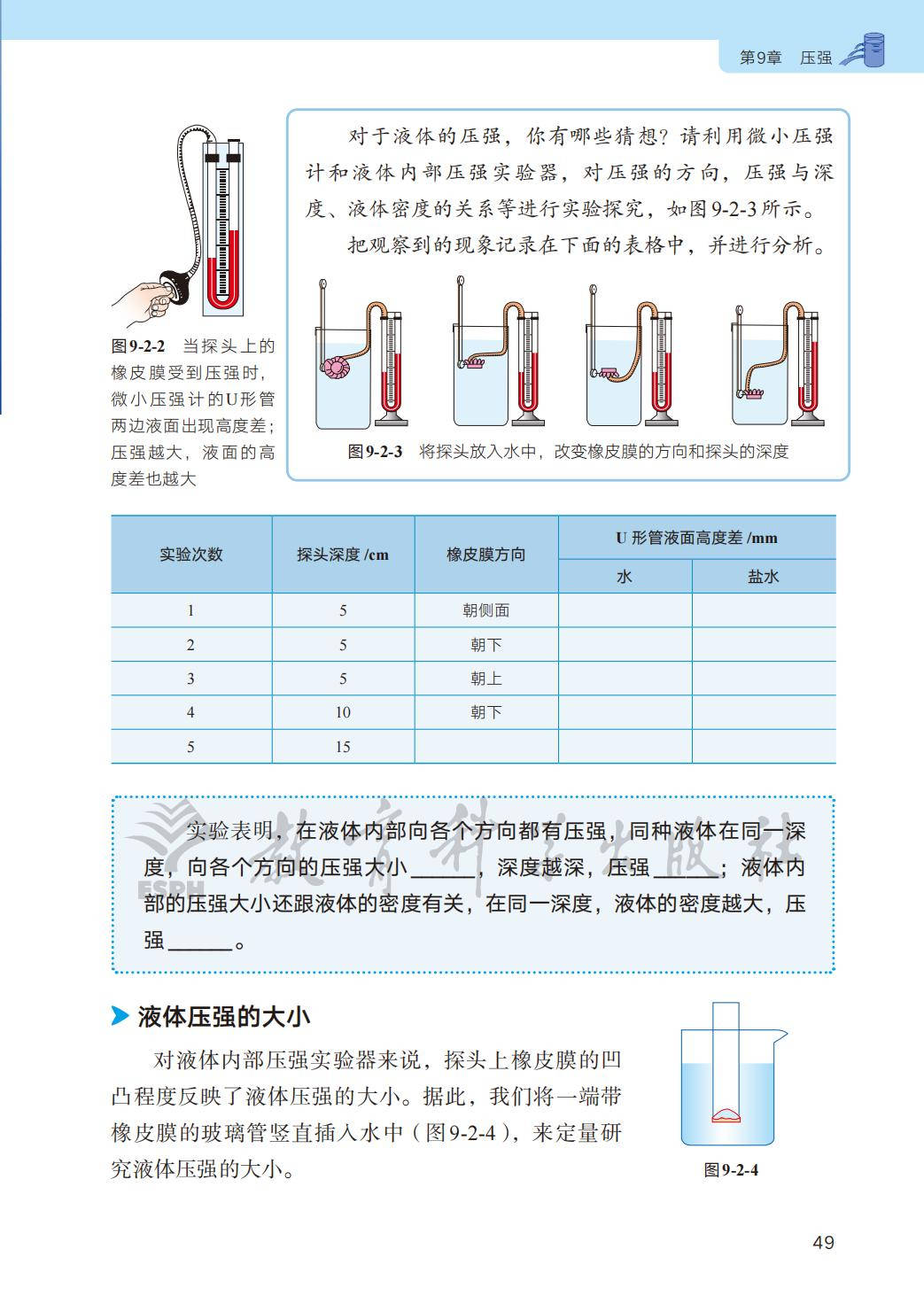 第9章 压强

图9-2-2 当探头上的橡皮膜受到压强时，微小压强计的U形管两边液面出现高度差；压强越大，液面的高度差也越大

对于液体的压强，你有哪些猜想？请利用微小压强计和液体内部压强实验器，对压强的方向，压强与深度、液体密度的关系等进行实验探究，如图9-2-3所示。

把观察到的现象记录在下面的表格中，并进行分析。

图9-2-3 将探头放入水中，改变橡皮膜的方向和探头的深度

| 实验次数 | 探头深度 /cm | 橡皮膜方向 | U 形管液面高度差 /mm 水 | U 形管液面高度差 /mm 盐水 |
|---|---|---|---|---|
| 1 | 5 | 朝侧面 | | |
| 2 | 5 | 朝下 | | |
| 3 | 5 | 朝上 | | |
| 4 | 10 | 朝下 | | |
| 5 | 15 | | | |

实验表明，在液体内部向各个方向都有压强，同种液体在同一深度，向各个方向的压强大小______，深度越深，压强______；液体内部的压强大小还跟液体的密度有关，在同一深度，液体的密度越大，压强______。

ESPH 教育科学出版社

液体压强的大小

对液体内部压强实验器来说，探头上橡皮膜的凹凸程度反映了液体压强的大小。据此，我们将一端带橡皮膜的玻璃管竖直插入水中（图9-2-4），来定量研究液体压强的大小。

图9-2-4

49