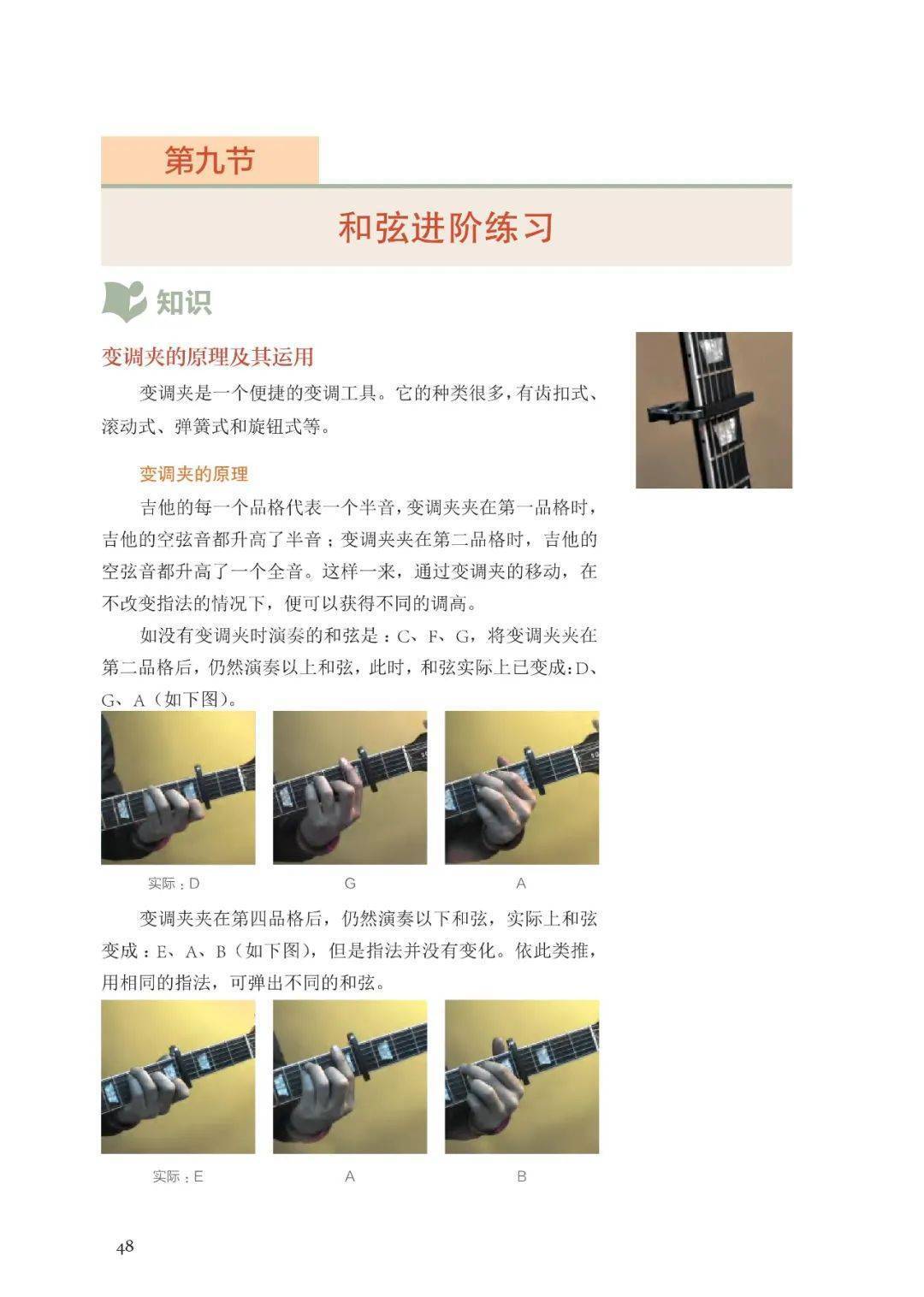 第九节

和弦进阶练习

知识

变调夹的原理及其运用

变调夹是一个便捷的变调工具。它的种类很多，有齿扣式、滚动式、弹簧式和旋钮式等。

变调夹的原理

吉他的每一个品格代表一个半音，变调夹夹在第一品格时，吉他的空弦音都升高了半音；变调夹夹在第二品格时，吉他的空弦音都升高了一个全音。这样一来，通过变调夹的移动，在不改变指法的情况下，便可以获得不同的调高。

如没有变调夹时演奏的和弦是：C、F、G，将变调夹夹在第二品格后，仍然演奏以上和弦，此时，和弦实际上已变成：D、G、A（如下图）。

实际：D

G

A

变调夹夹在第四品格后，仍然演奏以下和弦，实际上和弦变成：E、A、B（如下图），但是指法并没有变化。依此类推，用相同的指法，可弹出不同的和弦。

实际：E

A

B

48