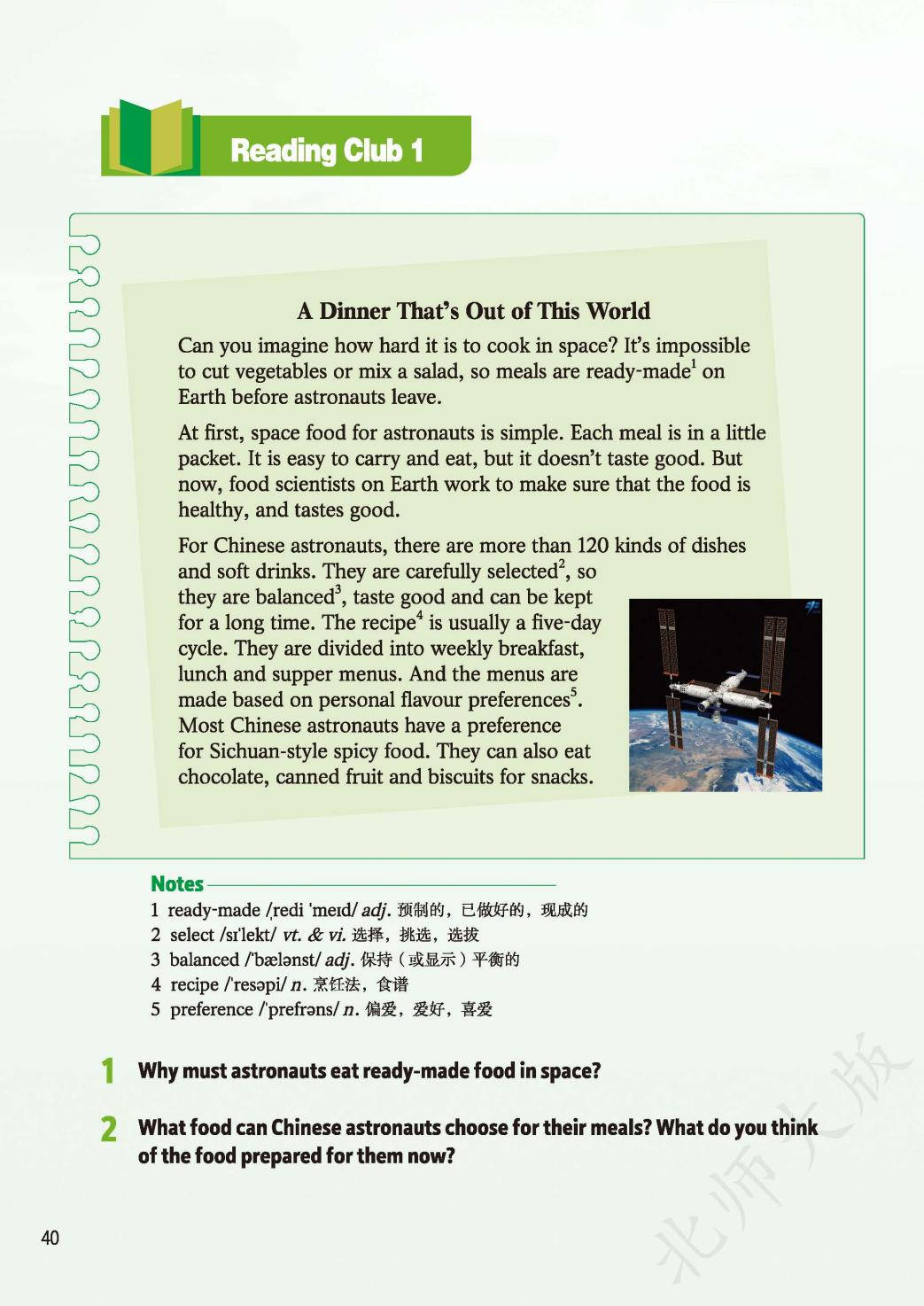 Reading Club 1

A Dinner That's Out of This World

Can you imagine how hard it is to cook in space? It's impossible to cut vegetables or mix a salad, so meals are ready-made$^1$ on Earth before astronauts leave.

At first, space food for astronauts is simple. Each meal is in a little packet. It is easy to carry and eat, but it doesn't taste good. But now, food scientists on Earth work to make sure that the food is healthy, and tastes good.

For Chinese astronauts, there are more than 120 kinds of dishes and soft drinks. They are carefully selected$^2$, so they are balanced$^3$, taste good and can be kept for a long time. The recipe$^4$ is usually a five-day cycle. They are divided into weekly breakfast, lunch and supper menus. And the menus are made based on personal flavour preferences$^5$. Most Chinese astronauts have a preference for Sichuan-style spicy food. They can also eat chocolate, canned fruit and biscuits for snacks.

Notes
1 ready-made /ˌredi ˈmeɪd/ adj. 预制的，已做好的，现成的
2 select /sɪˈlekt/ vt. & vi. 选择，挑选，选拔
3 balanced /ˈbælənst/ adj. 保持（或显示）平衡的
4 recipe /ˈresəpi/ n. 烹饪法，食谱
5 preference /ˈprefrəns/ n. 偏爱，爱好，喜爱

1 Why must astronauts eat ready-made food in space?

2 What food can Chinese astronauts choose for their meals? What do you think of the food prepared for them now?

40

北师大版