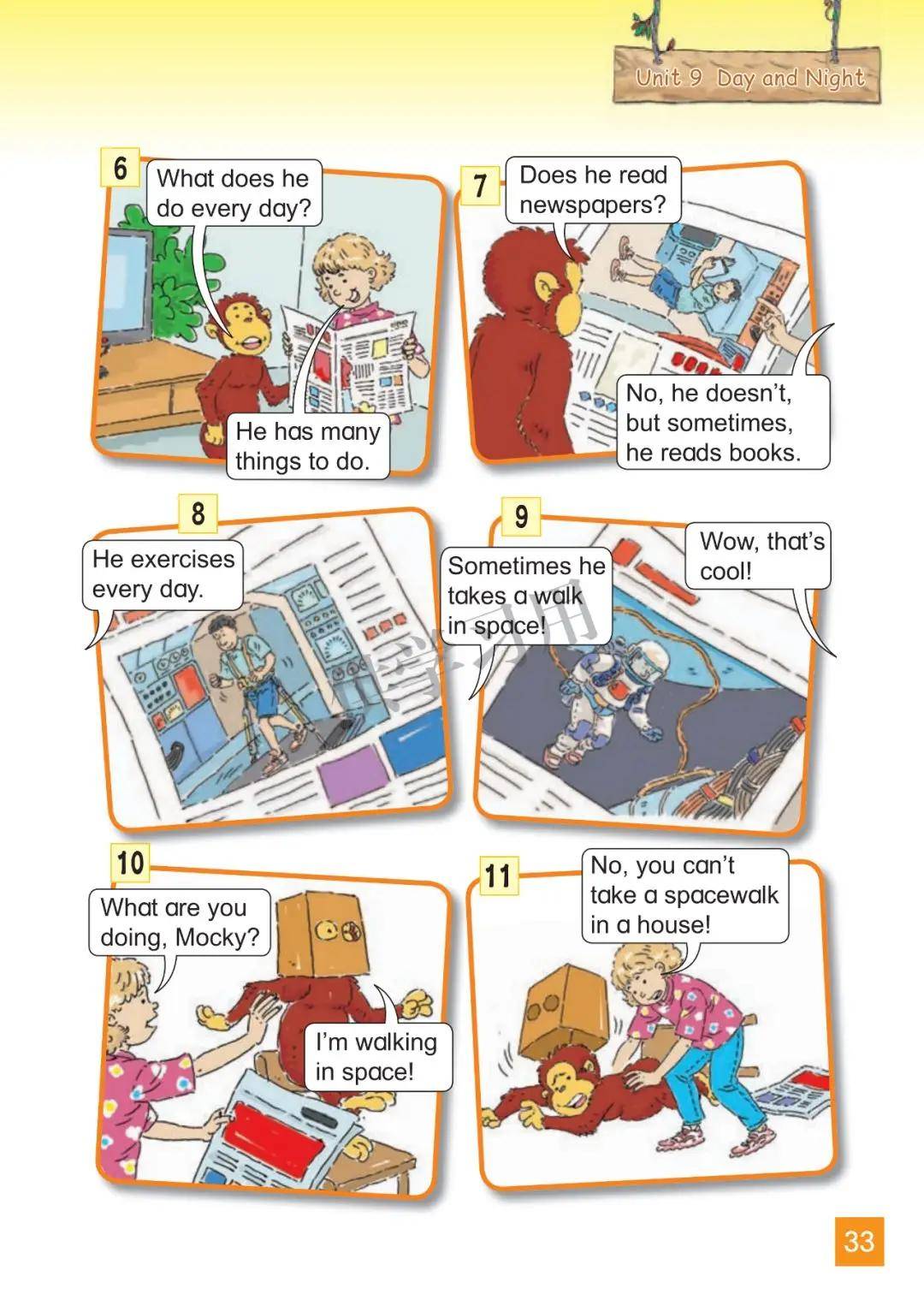 Unit 9 Day and Night

6
What does he do every day?
He has many things to do.

7
Does he read newspapers?
No, he doesn't, but sometimes, he reads books.

8
He exercises every day.

9
Sometimes he takes a walk in space!
Wow, that's cool!

10
What are you doing, Mocky?
I'm walking in space!

11
No, you can't take a spacewalk in a house!

33