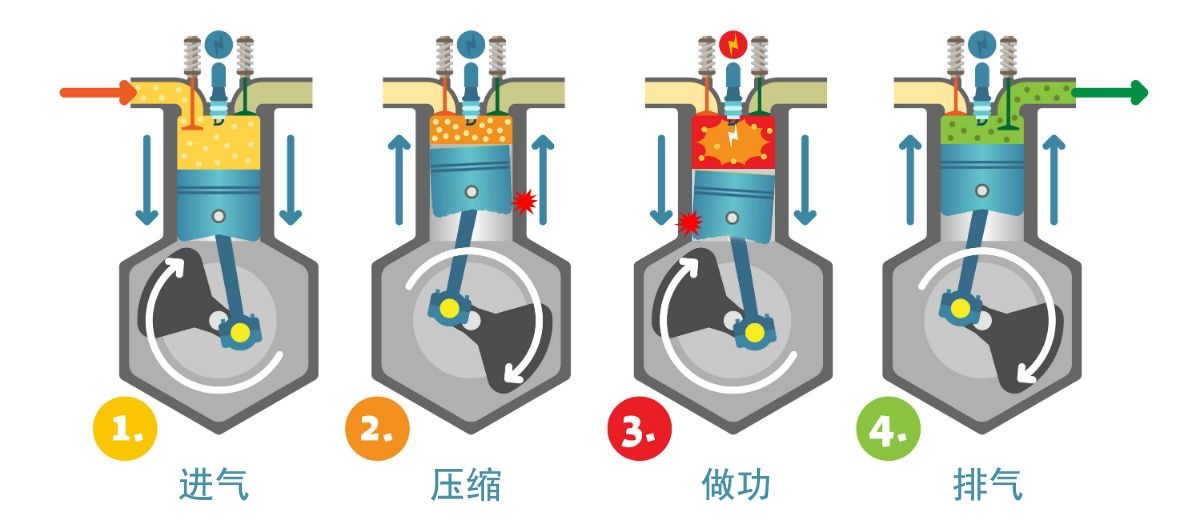 1.
进气

2.
压缩

3.
做功

4.
排气