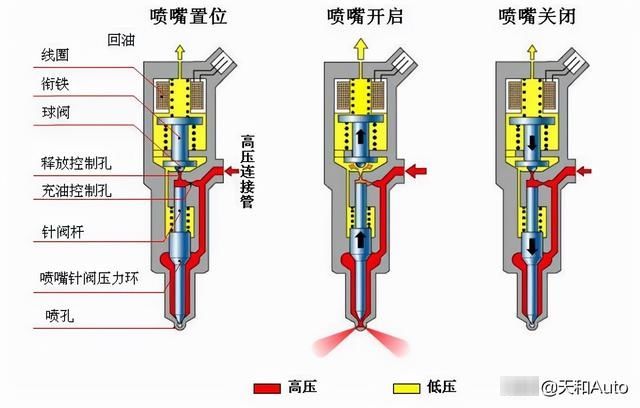 喷嘴置位

喷嘴开启

喷嘴关闭

回油

线圈

衔铁

球阀

释放控制孔

充油控制孔

针阀杆

喷嘴针阀压力环

喷孔

高压连接管

高压

低压

@天和Auto