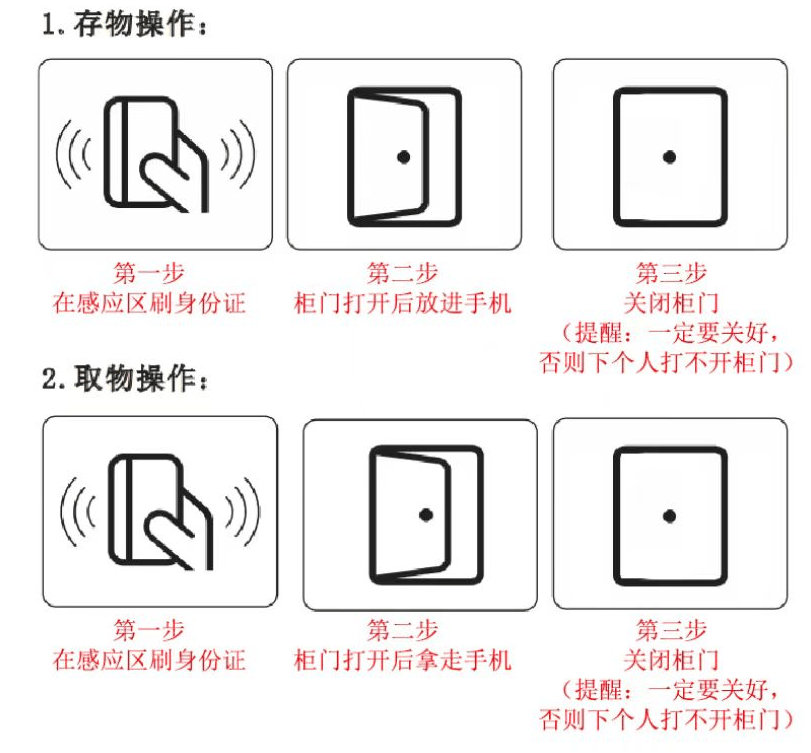 1. 存物操作：

第一步
在感应区刷身份证

第二步
柜门打开后放进手机

第三步
关闭柜门
（提醒：一定要关好，否则下个人打不开柜门）

2. 取物操作：

第一步
在感应区刷身份证

第二步
柜门打开后拿走手机

第三步
关闭柜门
（提醒：一定要关好，否则下个人打不开柜门）