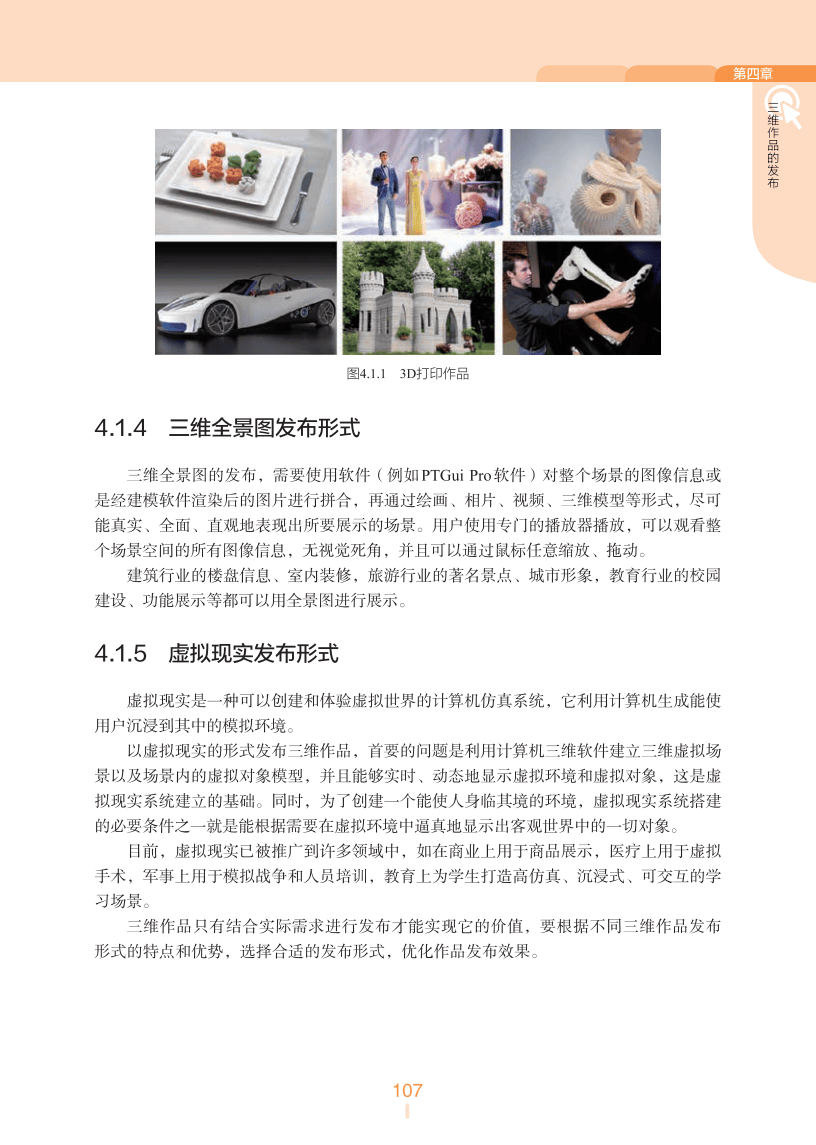 第四章

三维作品的发布

图4.1.1　3D打印作品

4.1.4　三维全景图发布形式

三维全景图的发布，需要使用软件（例如PTGui Pro软件）对整个场景的图像信息或是经建模软件渲染后的图片进行拼合，再通过绘画、相片、视频、三维模型等形式，尽可能真实、全面、直观地表现出所要展示的场景。用户使用专门的播放器播放，可以观看整个场景空间的所有图像信息，无视觉死角，并且可以通过鼠标任意缩放、拖动。

建筑行业的楼盘信息、室内装修，旅游行业的著名景点、城市形象，教育行业的校园建设、功能展示等都可以用全景图进行展示。

4.1.5　虚拟现实发布形式

虚拟现实是一种可以创建和体验虚拟世界的计算机仿真系统，它利用计算机生成能使用户沉浸到其中的模拟环境。

以虚拟现实的形式发布三维作品，首要的问题是利用计算机三维软件建立三维虚拟场景以及场景内的虚拟对象模型，并且能够实时、动态地显示虚拟环境和虚拟对象，这是虚拟现实系统建立的基础。同时，为了创建一个能使人身临其境的环境，虚拟现实系统搭建的必要条件之一就是能根据需要在虚拟环境中逼真地显示出客观世界中的一切对象。

目前，虚拟现实已被推广到许多领域中，如在商业上用于商品展示，医疗上用于虚拟手术，军事上用于模拟战争和人员培训，教育上为学生打造高仿真、沉浸式、可交互的学习场景。

三维作品只有结合实际需求进行发布才能实现它的价值，要根据不同三维作品发布形式的特点和优势，选择合适的发布形式，优化作品发布效果。

107