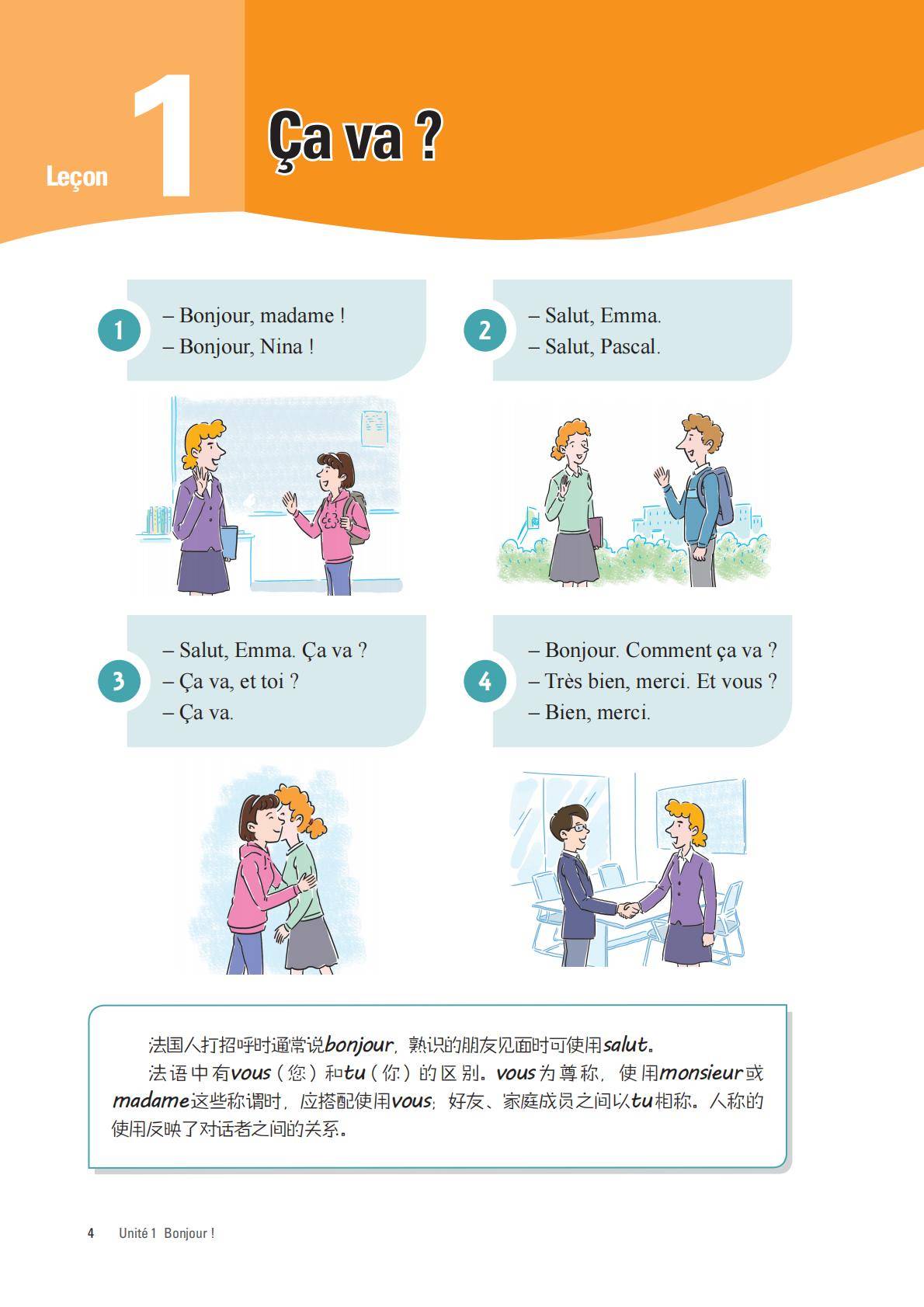 Leçon 1 Ça va ?

1
– Bonjour, madame !
– Bonjour, Nina !

2
– Salut, Emma.
– Salut, Pascal.

3
– Salut, Emma. Ça va ?
– Ça va, et toi ?
– Ça va.

4
– Bonjour. Comment ça va ?
– Très bien, merci. Et vous ?
– Bien, merci.

法国人打招呼时通常说bonjour，熟识的朋友见面时可使用salut。
法语中有vous（您）和tu（你）的区别。vous为尊称，使用monsieur或madame这些称谓时，应搭配使用vous；好友、家庭成员之间以tu相称。人称的使用反映了对话者之间的关系。

4 Unité 1 Bonjour !