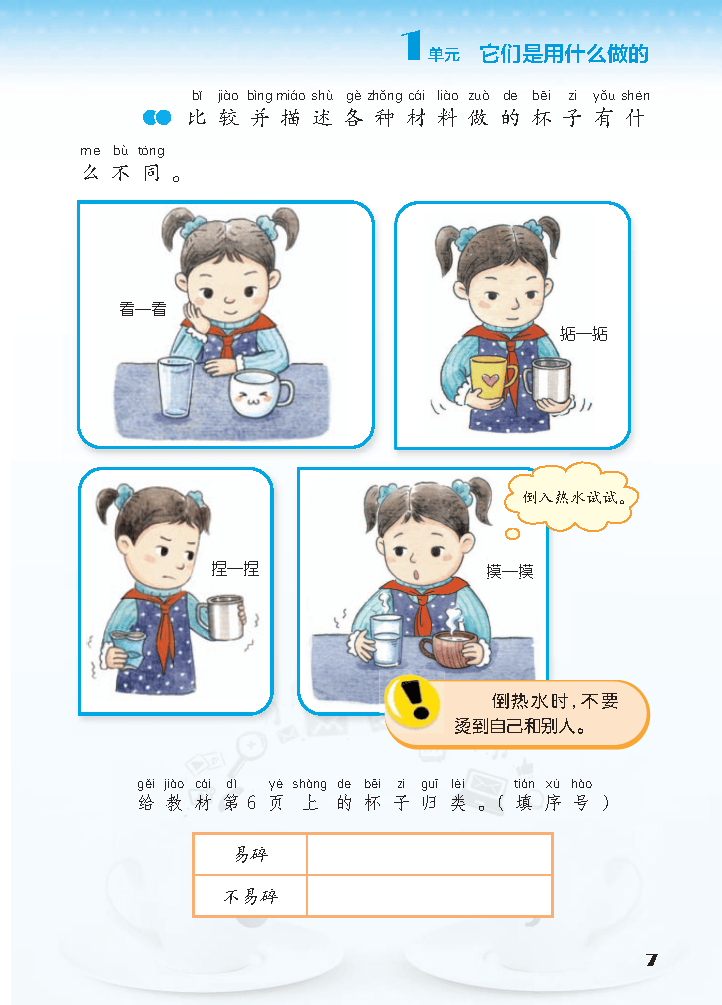 1 单元 它们是用什么做的

bǐ jiào bìng miáo shù gè zhǒng cái liào zuò de bēi zi yǒu shén me bù tóng
比较并描述各种材料做的杯子有什么不同。

看一看

掂一掂

捏一捏

摸一摸

倒入热水试试。

倒热水时，不要烫到自己和别人。

gěi jiào cái dì yè shàng de bēi zi guī lèi tián xù hào
给教材第6页上的杯子归类。（填序号）

| 易碎 |  |
|---|---|
| 不易碎 |  |

7