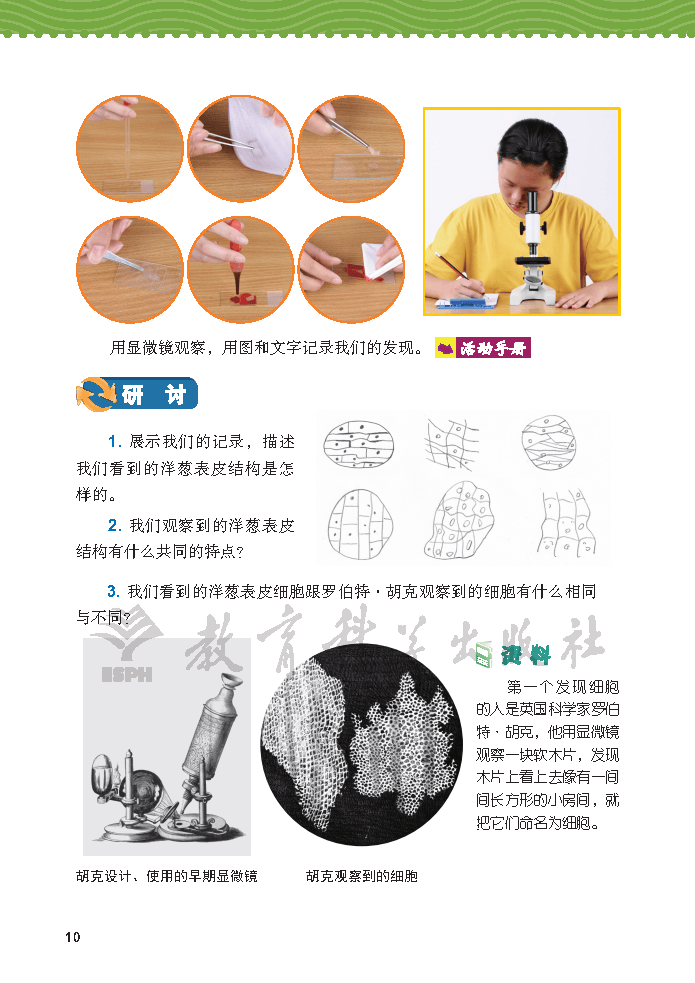 用显微镜观察，用图和文字记录我们的发现。 活动手册

研讨

1. 展示我们的记录，描述我们看到的洋葱表皮结构是怎样的。

2. 我们观察到的洋葱表皮结构有什么共同的特点？

3. 我们看到的洋葱表皮细胞跟罗伯特·胡克观察到的细胞有什么相同与不同？

ESPH 教育科学出版社

资料

第一个发现细胞的人是英国科学家罗伯特·胡克，他用显微镜观察一块软木片，发现木片上看上去像有一间间长方形的小房间，就把它们命名为细胞。

胡克设计、使用的早期显微镜

胡克观察到的细胞

10