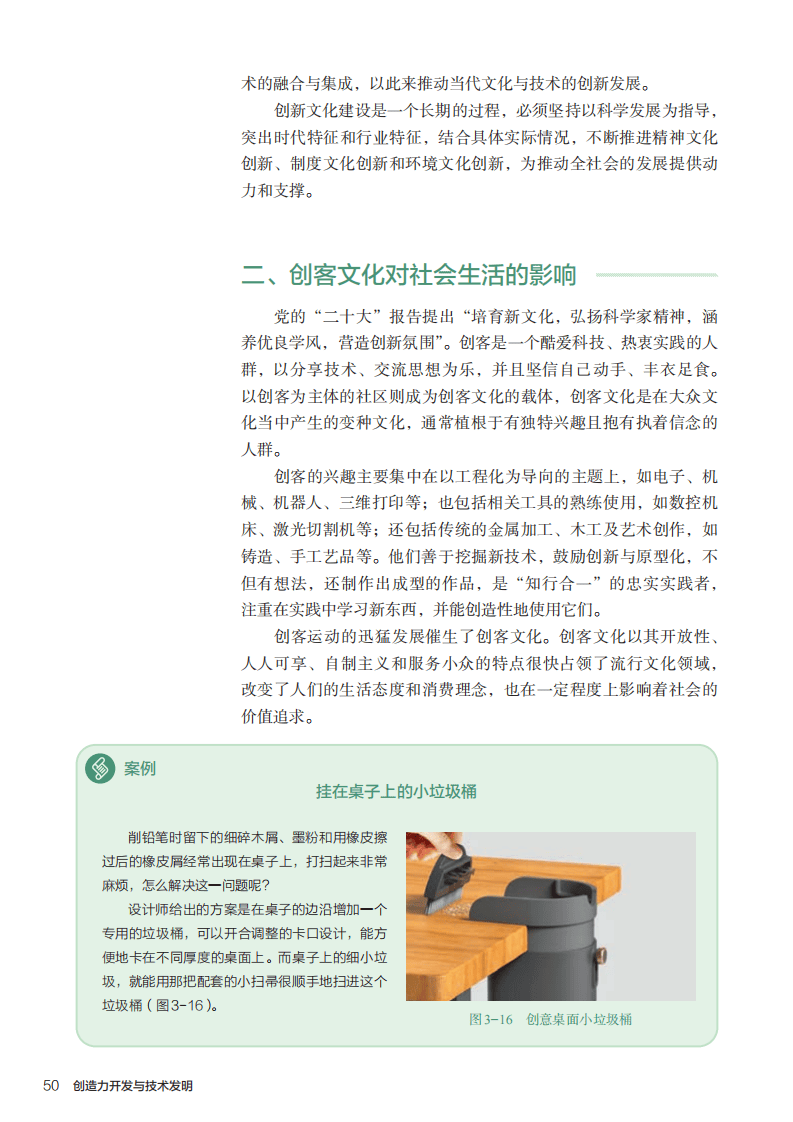 术的融合与集成，以此来推动当代文化与技术的创新发展。

创新文化建设是一个长期的过程，必须坚持以科学发展为指导，突出时代特征和行业特征，结合具体实际情况，不断推进精神文化创新、制度文化创新和环境文化创新，为推动全社会的发展提供动力和支撑。

二、创客文化对社会生活的影响

党的“二十大”报告提出“培育新文化，弘扬科学家精神，涵养优良学风，营造创新氛围”。创客是一个酷爱科技、热衷实践的人群，以分享技术、交流思想为乐，并且坚信自己动手、丰衣足食。以创客为主体的社区则成为创客文化的载体，创客文化是在大众文化当中产生的变种文化，通常植根于有独特兴趣且抱有执着信念的人群。

创客的兴趣主要集中在以工程化为导向的主题上，如电子、机械、机器人、三维打印等；也包括相关工具的熟练使用，如数控机床、激光切割机等；还包括传统的金属加工、木工及艺术创作，如铸造、手工艺品等。他们善于挖掘新技术，鼓励创新与原型化，不但有想法，还制作出成型的作品，是“知行合一”的忠实实践者，注重在实践中学习新东西，并能创造性地使用它们。

创客运动的迅猛发展催生了创客文化。创客文化以其开放性、人人可享、自制主义和服务小众的特点很快占领了流行文化领域，改变了人们的生活态度和消费理念，也在一定程度上影响着社会的价值追求。

案例

挂在桌子上的小垃圾桶

削铅笔时留下的细碎木屑、墨粉和用橡皮擦过后的橡皮屑经常出现在桌子上，打扫起来非常麻烦，怎么解决这一问题呢？

设计师给出的方案是在桌子的边沿增加一个专用的垃圾桶，可以开合调整的卡口设计，能方便地卡在不同厚度的桌面上。而桌子上的细小垃圾，就能用那把配套的小扫帚很顺手地扫进这个垃圾桶（图3-16）。

图3-16 创意桌面小垃圾桶

50 创造力开发与技术发明