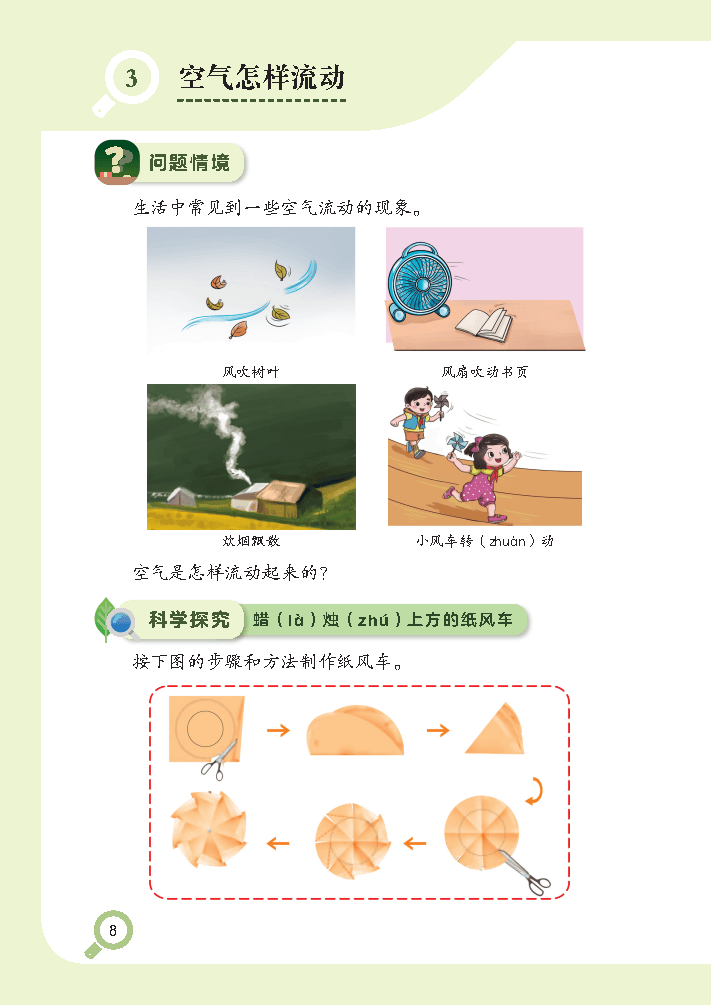 3 空气怎样流动

问题情境

生活中常见到一些空气流动的现象。

风吹树叶

风扇吹动书页

炊烟飘散

小风车转（zhuàn）动

空气是怎样流动起来的？

科学探究 蜡（là）烛（zhú）上方的纸风车

按下图的步骤和方法制作纸风车。

8