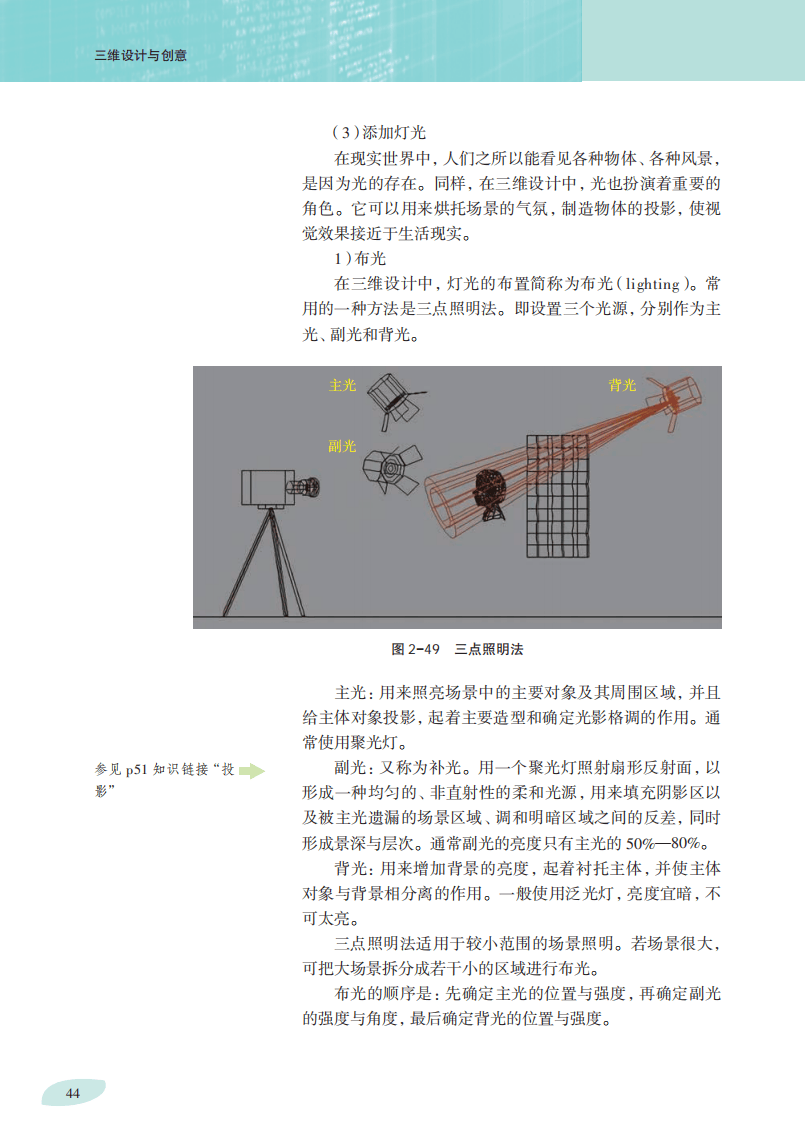 三维设计与创意

（3）添加灯光

在现实世界中，人们之所以能看见各种物体、各种风景，是因为光的存在。同样，在三维设计中，光也扮演着重要的角色。它可以用来烘托场景的气氛，制造物体的投影，使视觉效果接近于生活现实。

1）布光

在三维设计中，灯光的布置简称为布光（lighting）。常用的一种方法是三点照明法。即设置三个光源，分别作为主光、副光和背光。

主光

背光

副光

图 2-49　三点照明法

主光：用来照亮场景中的主要对象及其周围区域，并且给主体对象投影，起着主要造型和确定光影格调的作用。通常使用聚光灯。

参见 p51 知识链接“投影”

副光：又称为补光。用一个聚光灯照射扇形反射面，以形成一种均匀的、非直射性的柔和光源，用来填充阴影区以及被主光遗漏的场景区域、调和明暗区域之间的反差，同时形成景深与层次。通常副光的亮度只有主光的 50%—80%。

背光：用来增加背景的亮度，起着衬托主体，并使主体对象与背景相分离的作用。一般使用泛光灯，亮度宜暗，不可太亮。

三点照明法适用于较小范围的场景照明。若场景很大，可把大场景拆分成若干小的区域进行布光。

布光的顺序是：先确定主光的位置与强度，再确定副光的强度与角度，最后确定背光的位置与强度。

44