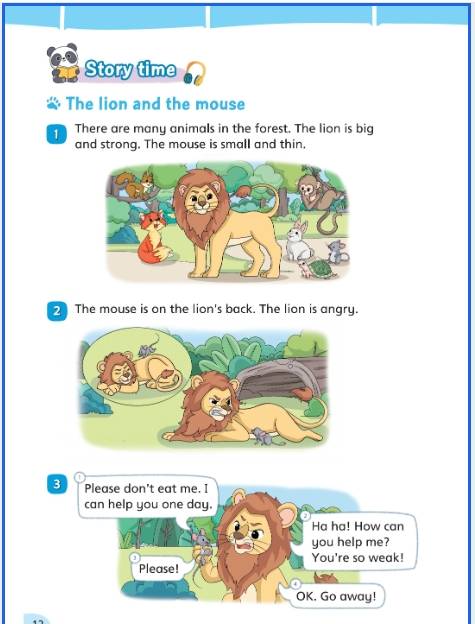 Story time

The lion and the mouse

1 There are many animals in the forest. The lion is big and strong. The mouse is small and thin.

2 The mouse is on the lion's back. The lion is angry.

3

1 Please don't eat me. I can help you one day.

2 Ha ha! How can you help me? You're so weak!

3 Please!

4 OK. Go away!

12