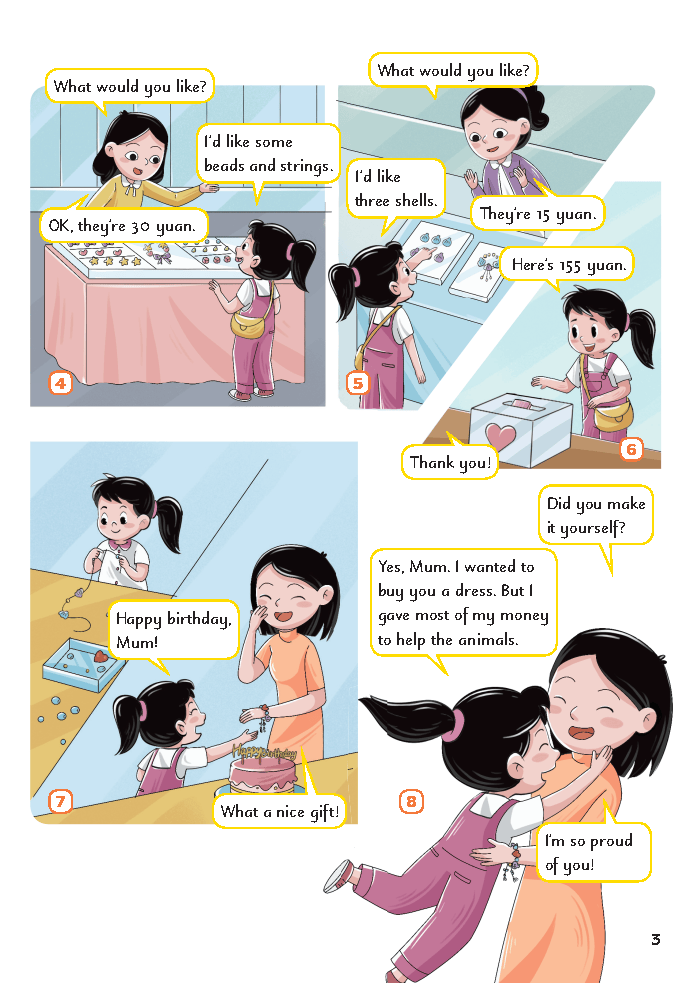 What would you like?

I'd like some beads and strings.

OK, they're 30 yuan.

4

What would you like?

I'd like three shells.

They're 15 yuan.

5

Here's 155 yuan.

Thank you!

6

Happy birthday, Mum!

Happy Birthday

What a nice gift!

7

Did you make it yourself?

Yes, Mum. I wanted to buy you a dress. But I gave most of my money to help the animals.

8

I'm so proud of you!

3