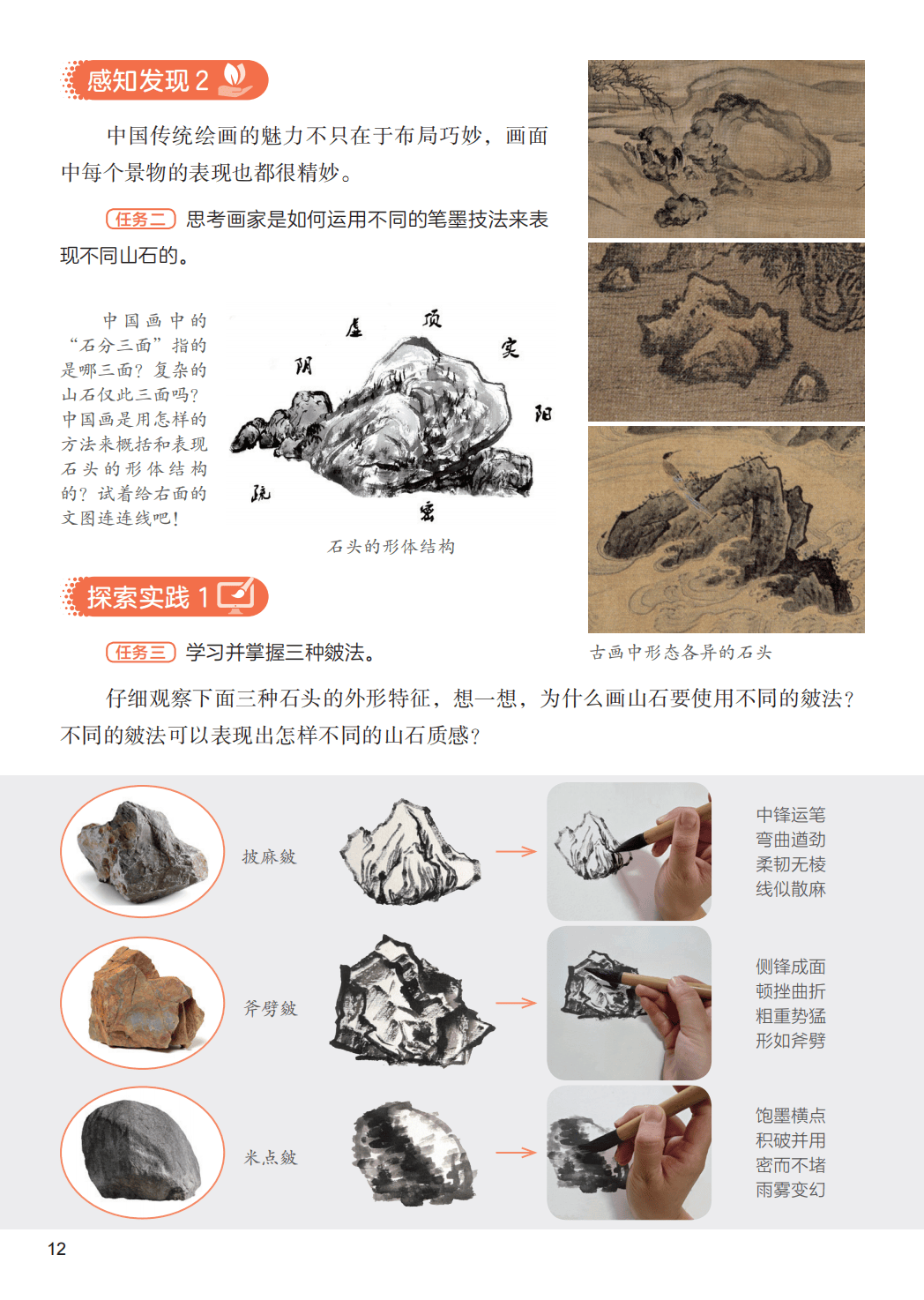 感知发现 2

中国传统绘画的魅力不只在于布局巧妙，画面中每个景物的表现也都很精妙。

任务二 思考画家是如何运用不同的笔墨技法来表现不同山石的。

中国画中的“石分三面”指的是哪三面？复杂的山石仅此三面吗？中国画是用怎样的方法来概括和表现石头的形体结构的？试着给右面的文图连连线吧！

虚
顶
实
阴
阳
疏
密

石头的形体结构

古画中形态各异的石头

探索实践 1

任务三 学习并掌握三种皴法。

仔细观察下面三种石头的外形特征，想一想，为什么画山石要使用不同的皴法？不同的皴法可以表现出怎样不同的山石质感？

披麻皴
中锋运笔
弯曲遒劲
柔韧无棱
线似散麻

斧劈皴
侧锋成面
顿挫曲折
粗重势猛
形如斧劈

米点皴
饱墨横点
积破并用
密而不堵
雨雾变幻

12