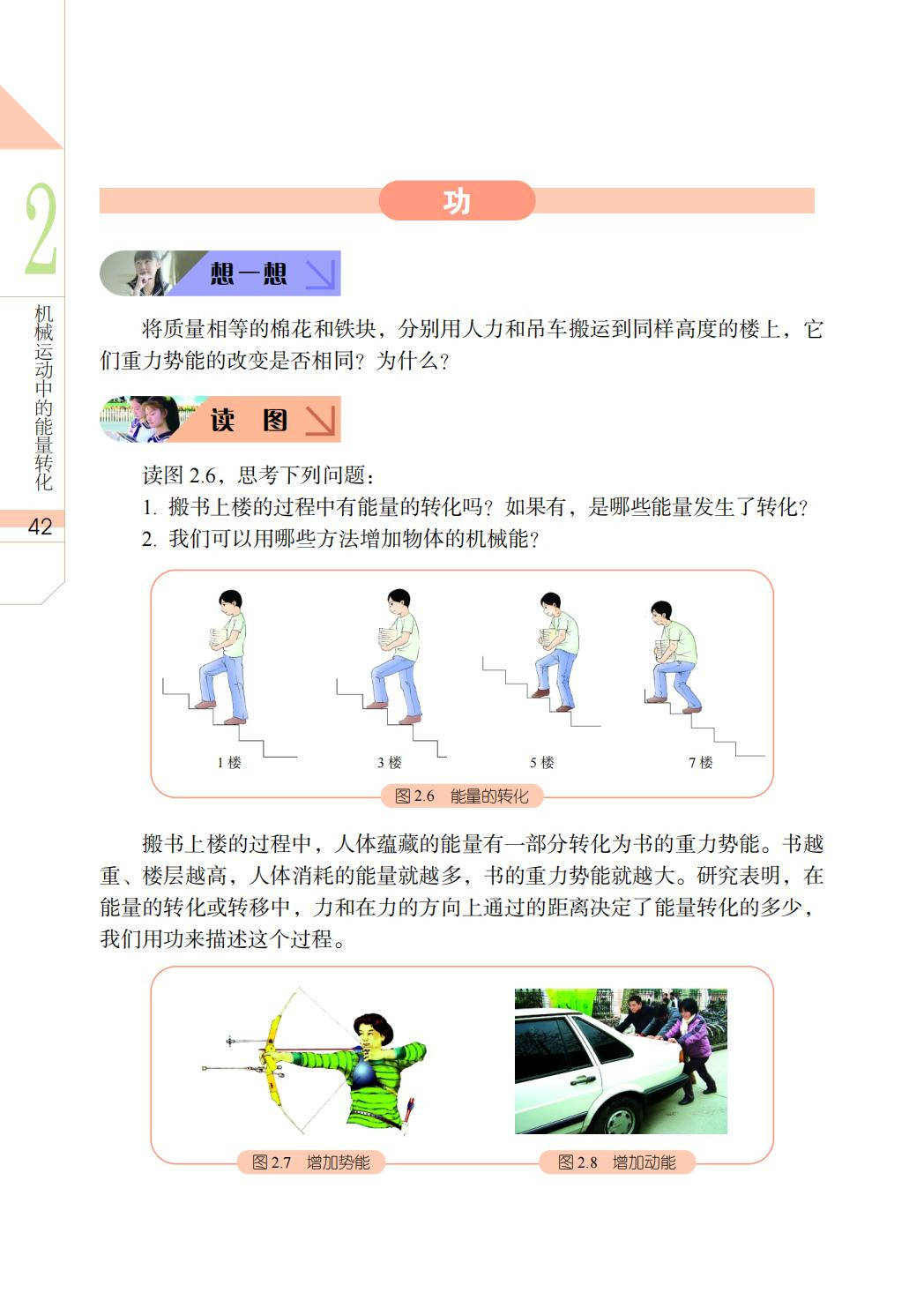 2

机械运动中的能量转化

42

功

想一想

将质量相等的棉花和铁块，分别用人力和吊车搬运到同样高度的楼上，它们重力势能的改变是否相同？为什么？

读　图

读图 2.6，思考下列问题：

1. 搬书上楼的过程中有能量的转化吗？如果有，是哪些能量发生了转化？

2. 我们可以用哪些方法增加物体的机械能？

1 楼

3 楼

5 楼

7 楼

图 2.6　能量的转化

搬书上楼的过程中，人体蕴藏的能量有一部分转化为书的重力势能。书越重、楼层越高，人体消耗的能量就越多，书的重力势能就越大。研究表明，在能量的转化或转移中，力和在力的方向上通过的距离决定了能量转化的多少，我们用功来描述这个过程。

图 2.7　增加势能

图 2.8　增加动能