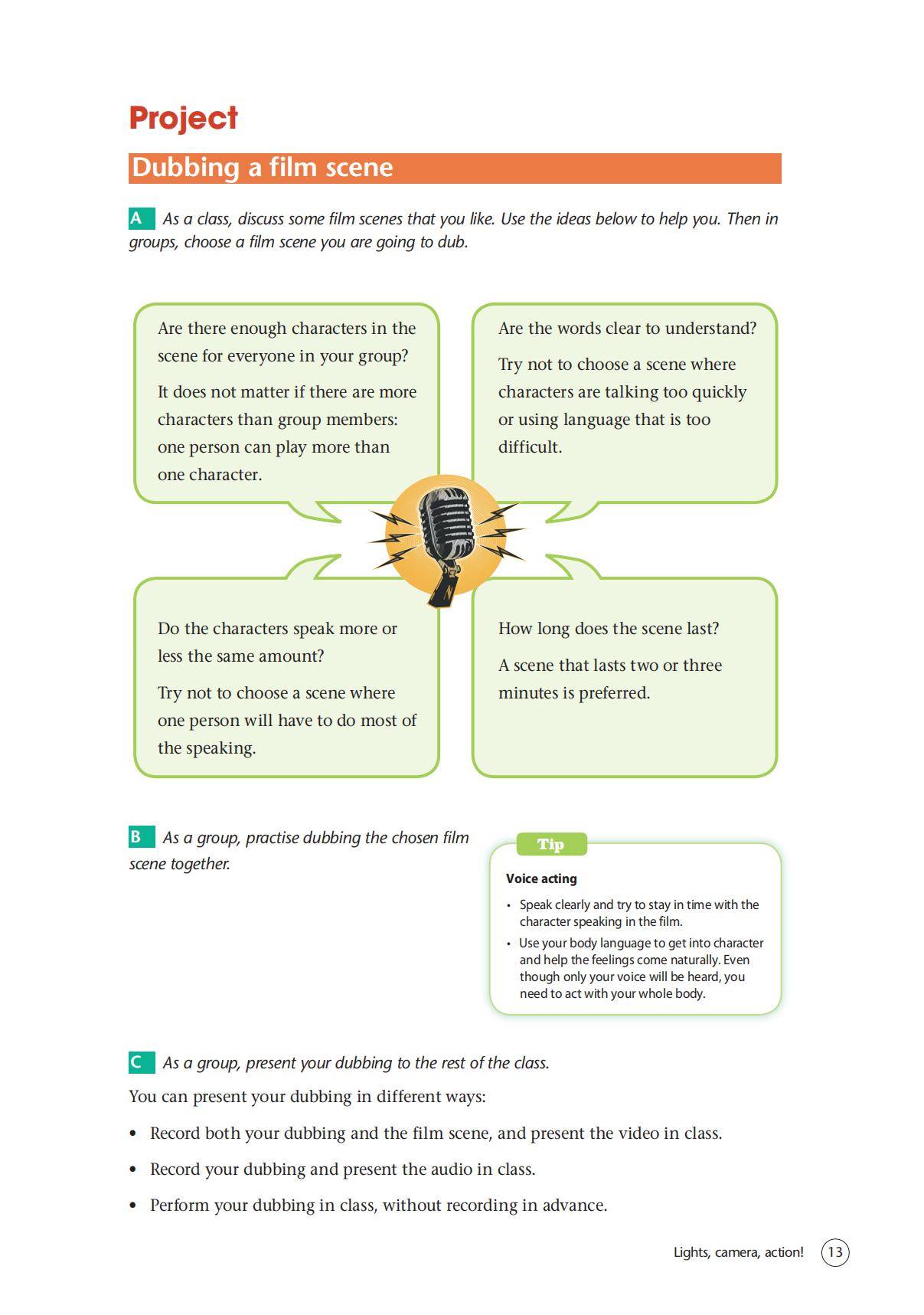 Project

Dubbing a film scene

A As a class, discuss some film scenes that you like. Use the ideas below to help you. Then in groups, choose a film scene you are going to dub.

Are there enough characters in the scene for everyone in your group?

It does not matter if there are more characters than group members: one person can play more than one character.

Are the words clear to understand?

Try not to choose a scene where characters are talking too quickly or using language that is too difficult.

Do the characters speak more or less the same amount?

Try not to choose a scene where one person will have to do most of the speaking.

How long does the scene last?

A scene that lasts two or three minutes is preferred.

B As a group, practise dubbing the chosen film scene together.

Tip

Voice acting

• Speak clearly and try to stay in time with the character speaking in the film.
• Use your body language to get into character and help the feelings come naturally. Even though only your voice will be heard, you need to act with your whole body.

C As a group, present your dubbing to the rest of the class.

You can present your dubbing in different ways:

• Record both your dubbing and the film scene, and present the video in class.
• Record your dubbing and present the audio in class.
• Perform your dubbing in class, without recording in advance.

Lights, camera, action! 13