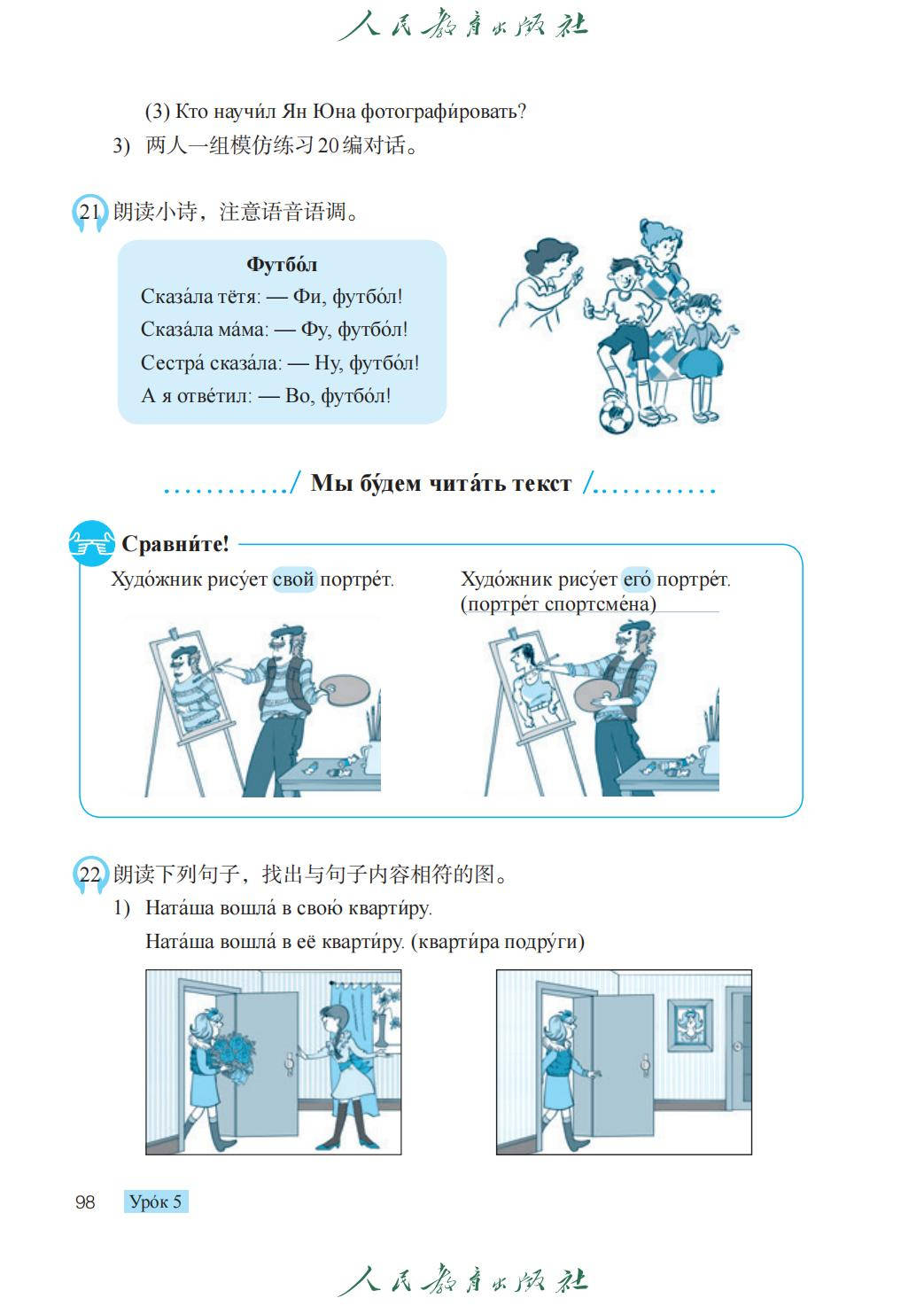 人民教育出版社

(3) Кто научи́л Ян Юна фотографи́ровать?

3) 两人一组模仿练习 20 编对话。

21 朗读小诗，注意语音语调。

Футбо́л
Сказа́ла тётя: — Фи, футбо́л!
Сказа́ла ма́ма: — Фу, футбо́л!
Сестра́ сказа́ла: — Ну, футбо́л!
А я отве́тил: — Во, футбо́л!

Мы бу́дем чита́ть текст

Сравни́те!

Худо́жник рису́ет свой портре́т.

Худо́жник рису́ет его́ портре́т. (портре́т спортсме́на)

22 朗读下列句子，找出与句子内容相符的图。

1) Ната́ша вошла́ в свою́ кварти́ру.
Ната́ша вошла́ в её кварти́ру. (кварти́ра подру́ги)

98 Уро́к 5

人民教育出版社