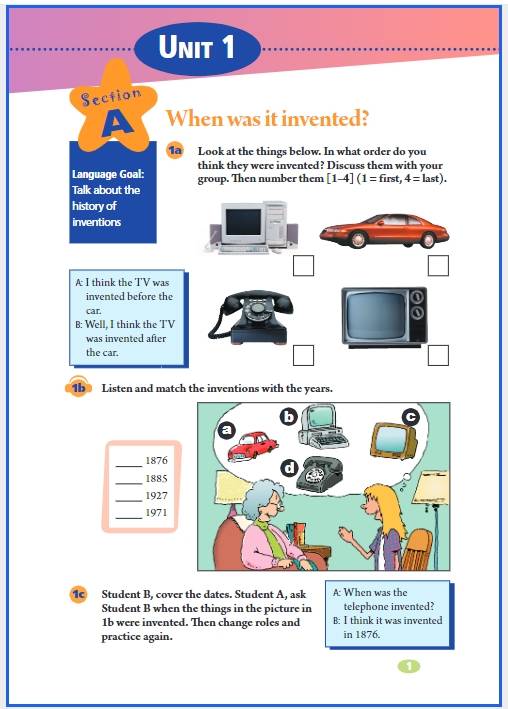 UNIT 1

Section A

When was it invented?

Language Goal: Talk about the history of inventions

1a Look at the things below. In what order do you think they were invented? Discuss them with your group. Then number them [1–4] (1 = first, 4 = last).

A: I think the TV was invented before the car.
B: Well, I think the TV was invented after the car.

1b Listen and match the inventions with the years.

____ 1876
____ 1885
____ 1927
____ 1971

a
b
c
d

1c Student B, cover the dates. Student A, ask Student B when the things in the picture in 1b were invented. Then change roles and practice again.

A: When was the telephone invented?
B: I think it was invented in 1876.

1