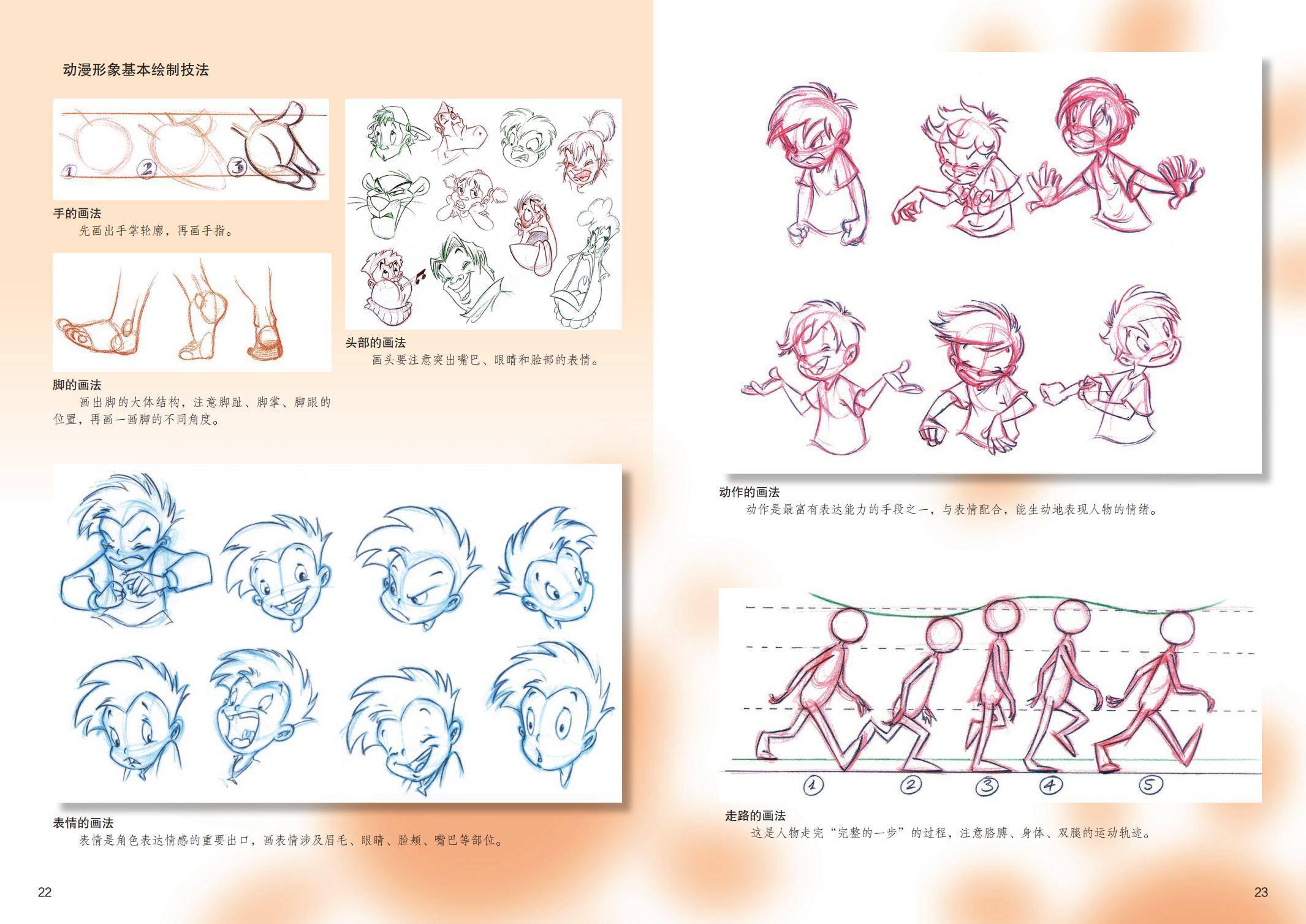 动漫形象基本绘制技法

①　②　③

手的画法
先画出手掌轮廓，再画手指。

脚的画法
画出脚的大体结构，注意脚趾、脚掌、脚跟的位置，再画一画脚的不同角度。

头部的画法
画头要注意突出嘴巴、眼睛和脸部的表情。

表情的画法
表情是角色表达情感的重要出口，画表情涉及眉毛、眼睛、脸颊、嘴巴等部位。

22

动作的画法
动作是最富有表达能力的手段之一，与表情配合，能生动地表现人物的情绪。

①　②　③　④　⑤

走路的画法
这是人物走完“完整的一步”的过程，注意胳膊、身体、双腿的运动轨迹。

23