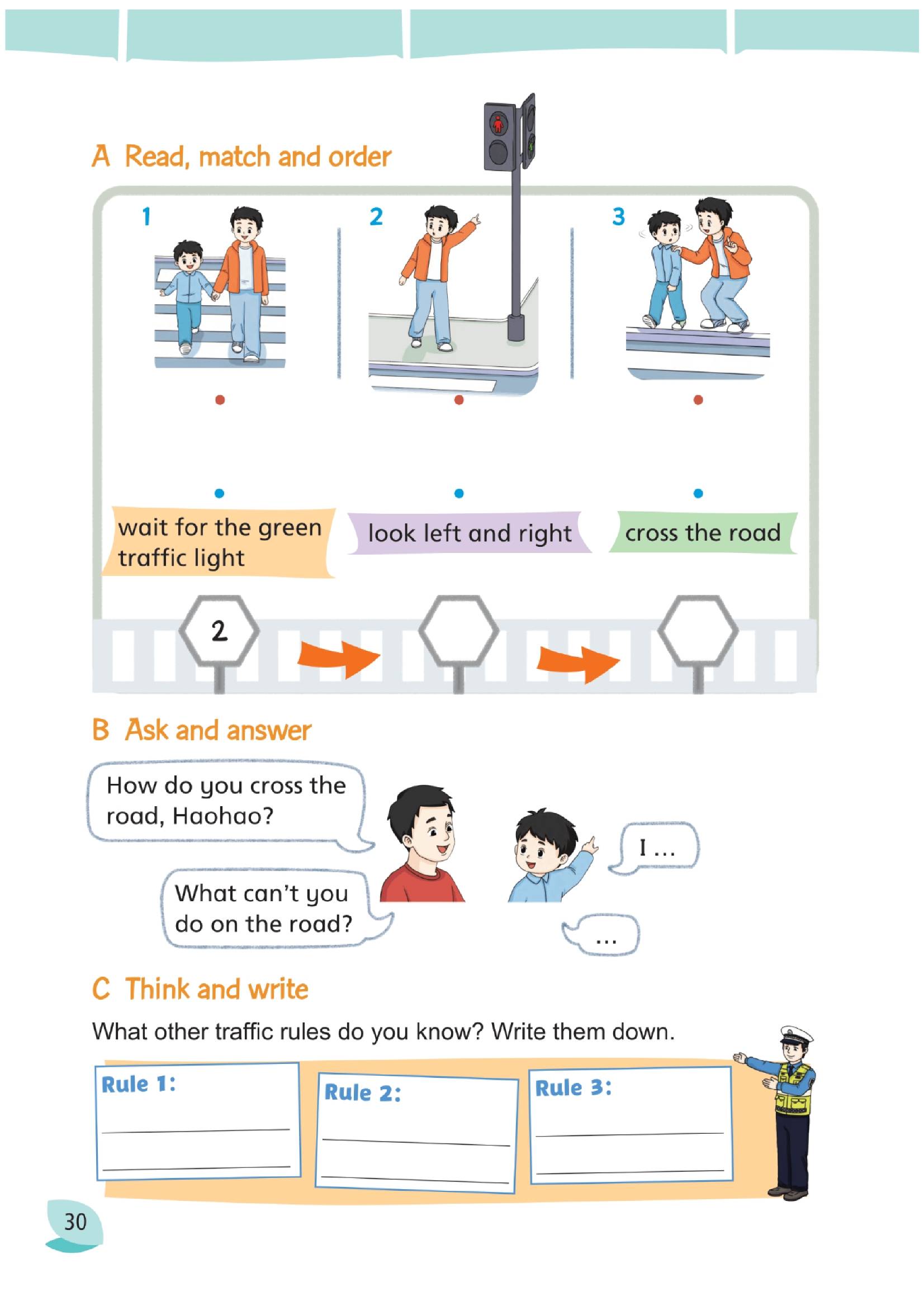 A Read, match and order

1

2

3

wait for the green traffic light

look left and right

cross the road

2

B Ask and answer

How do you cross the road, Haohao?

I ...

What can't you do on the road?

...

C Think and write

What other traffic rules do you know? Write them down.

Rule 1:

Rule 2:

Rule 3:

30