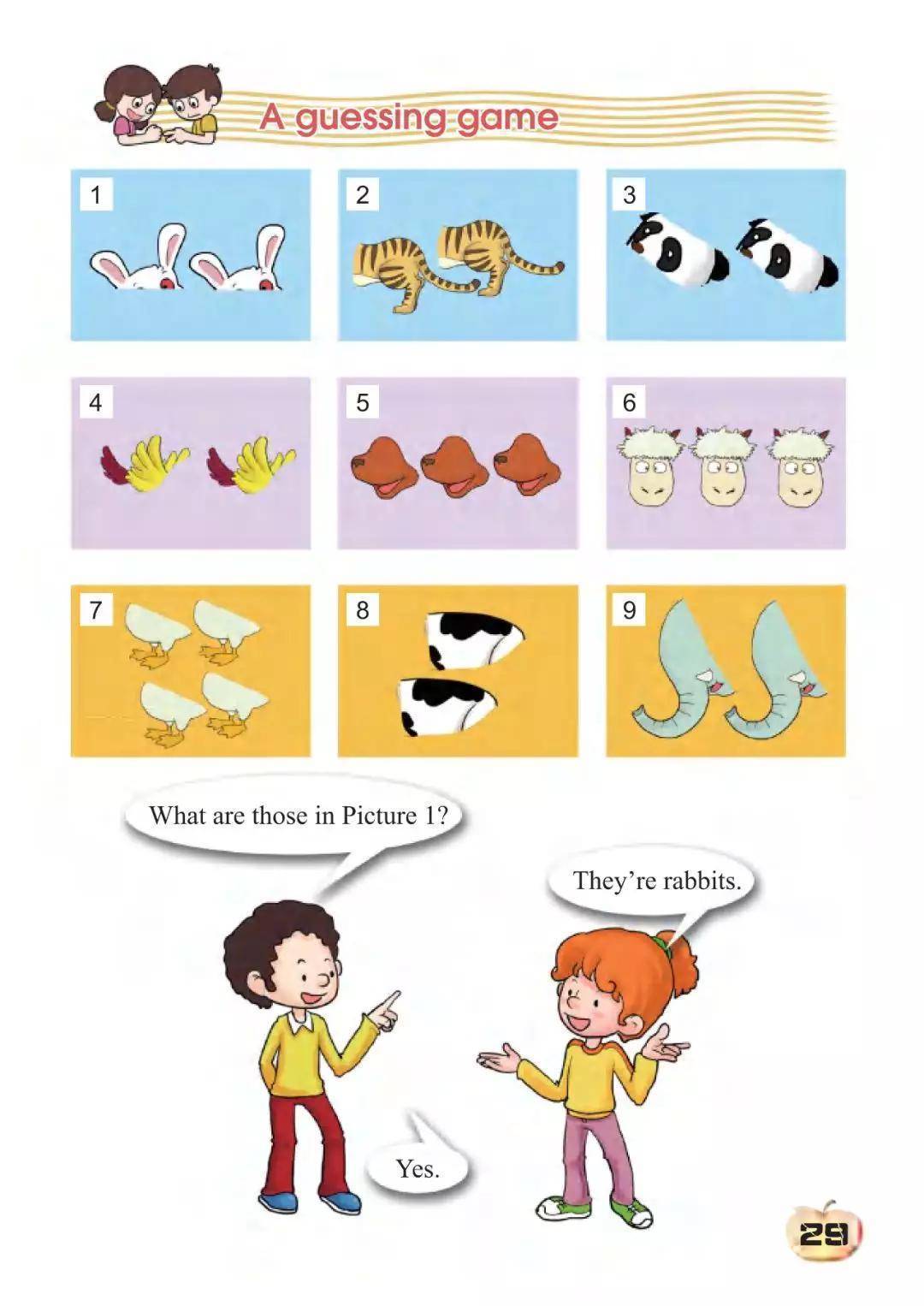 A guessing game

1

2

3

4

5

6

7

8

9

What are those in Picture 1?

They're rabbits.

Yes.

29