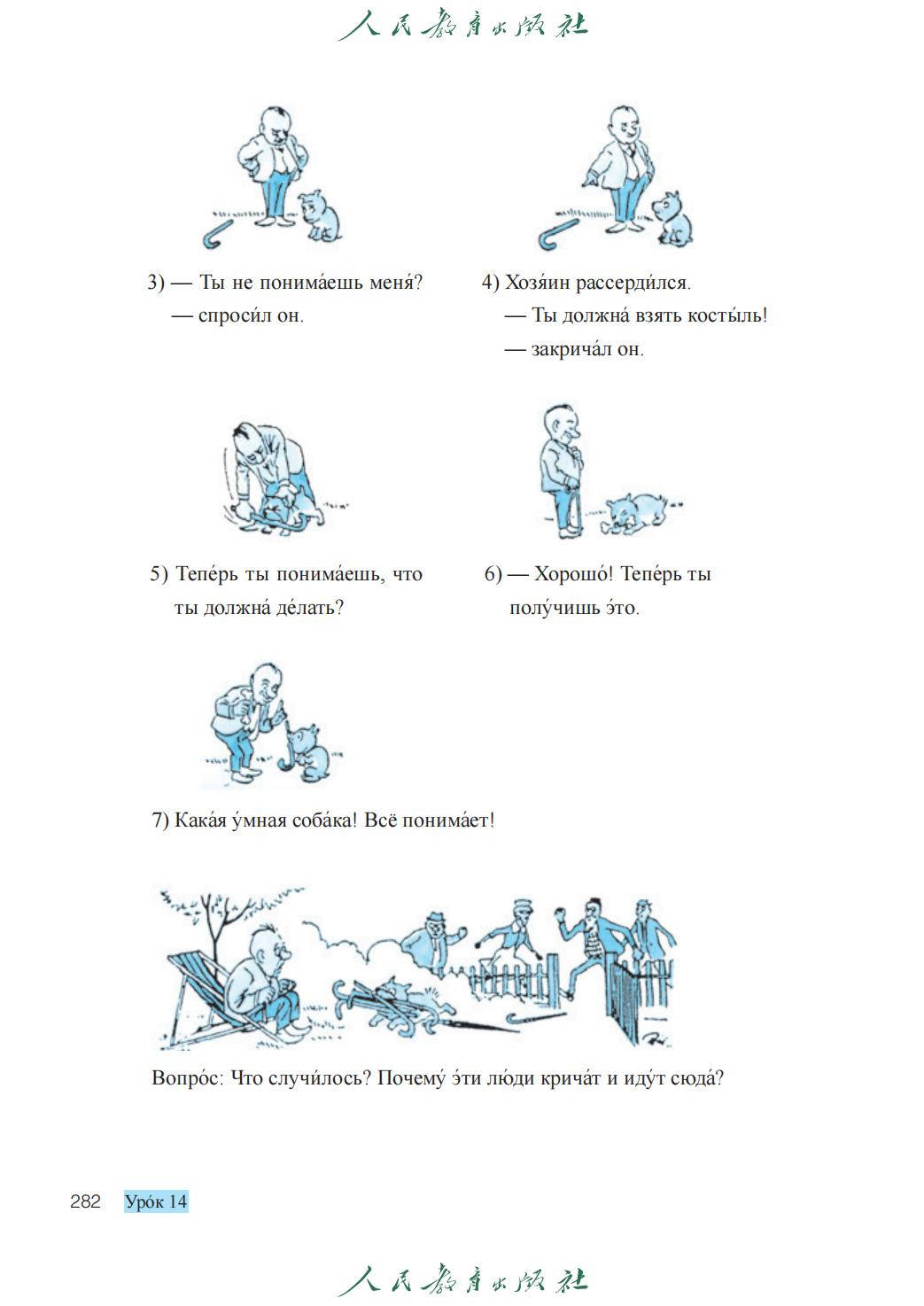 人民教育出版社

3) — Ты не понима́ешь меня́? — спроси́л он.

4) Хозя́ин рассерди́лся. — Ты должна́ взять косты́ль! — закрича́л он.

5) Тепе́рь ты понима́ешь, что ты должна́ де́лать?

6) — Хорошо́! Тепе́рь ты полу́чишь э́то.

7) Кака́я у́мная соба́ка! Всё понима́ет!

Вопро́с: Что случи́лось? Почему́ э́ти лю́ди крича́т и иду́т сюда́?

282 Уро́к 14

人民教育出版社