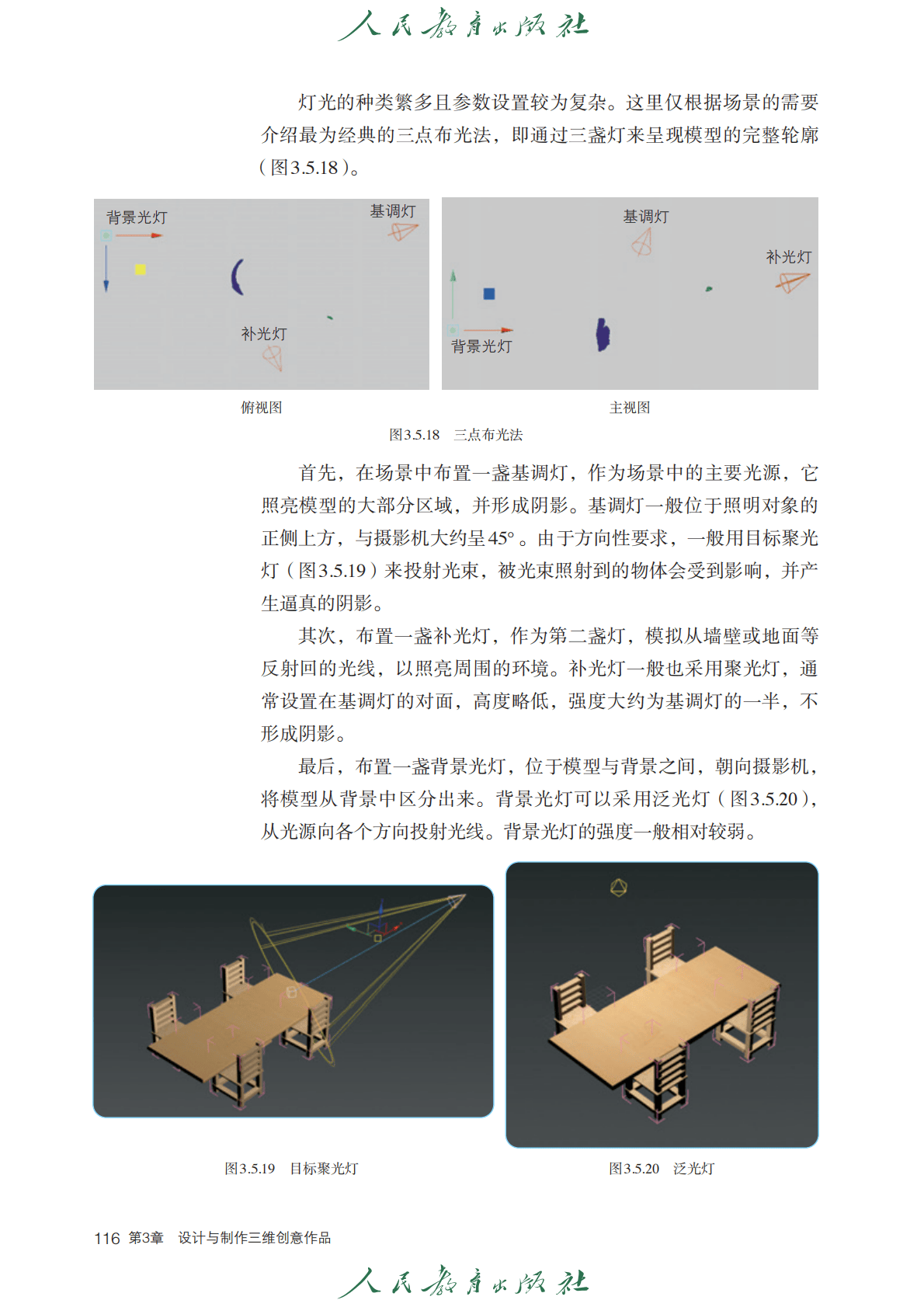 人民教育出版社

灯光的种类繁多且参数设置较为复杂。这里仅根据场景的需要介绍最为经典的三点布光法，即通过三盏灯来呈现模型的完整轮廓（图3.5.18）。

背景光灯
基调灯
补光灯

基调灯
补光灯
背景光灯

俯视图

主视图

图3.5.18　三点布光法

首先，在场景中布置一盏基调灯，作为场景中的主要光源，它照亮模型的大部分区域，并形成阴影。基调灯一般位于照明对象的正侧上方，与摄影机大约呈45°。由于方向性要求，一般用目标聚光灯（图3.5.19）来投射光束，被光束照射到的物体会受到影响，并产生逼真的阴影。

其次，布置一盏补光灯，作为第二盏灯，模拟从墙壁或地面等反射回的光线，以照亮周围的环境。补光灯一般也采用聚光灯，通常设置在基调灯的对面，高度略低，强度大约为基调灯的一半，不形成阴影。

最后，布置一盏背景光灯，位于模型与背景之间，朝向摄影机，将模型从背景中区分出来。背景光灯可以采用泛光灯（图3.5.20），从光源向各个方向投射光线。背景光灯的强度一般相对较弱。

图3.5.19　目标聚光灯

图3.5.20　泛光灯

116　第3章　设计与制作三维创意作品

人民教育出版社