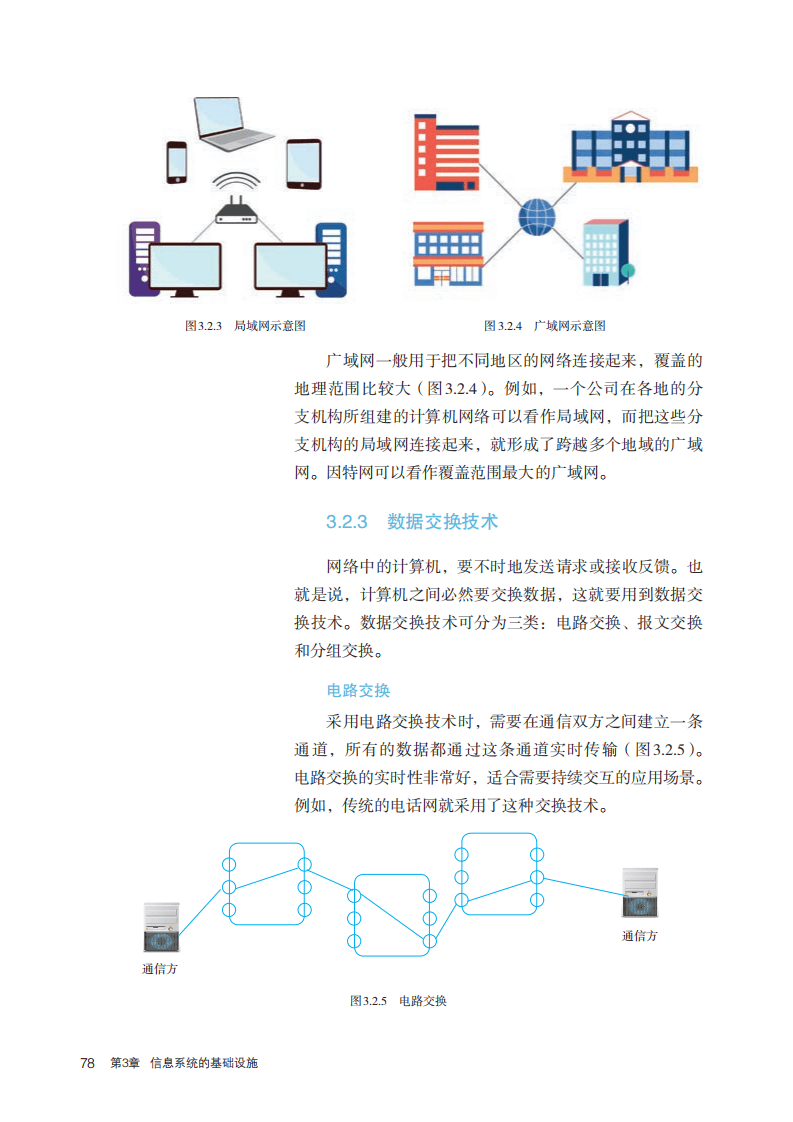 图3.2.3　局域网示意图

图3.2.4　广域网示意图

广域网一般用于把不同地区的网络连接起来，覆盖的地理范围比较大（图3.2.4）。例如，一个公司在各地的分支机构所组建的计算机网络可以看作局域网，而把这些分支机构的局域网连接起来，就形成了跨越多个地域的广域网。因特网可以看作覆盖范围最大的广域网。

3.2.3　数据交换技术

网络中的计算机，要不时地发送请求或接收反馈。也就是说，计算机之间必然要交换数据，这就要用到数据交换技术。数据交换技术可分为三类：电路交换、报文交换和分组交换。

电路交换

采用电路交换技术时，需要在通信双方之间建立一条通道，所有的数据都通过这条通道实时传输（图3.2.5）。电路交换的实时性非常好，适合需要持续交互的应用场景。例如，传统的电话网就采用了这种交换技术。

通信方

通信方

图3.2.5　电路交换

78　第3章　信息系统的基础设施