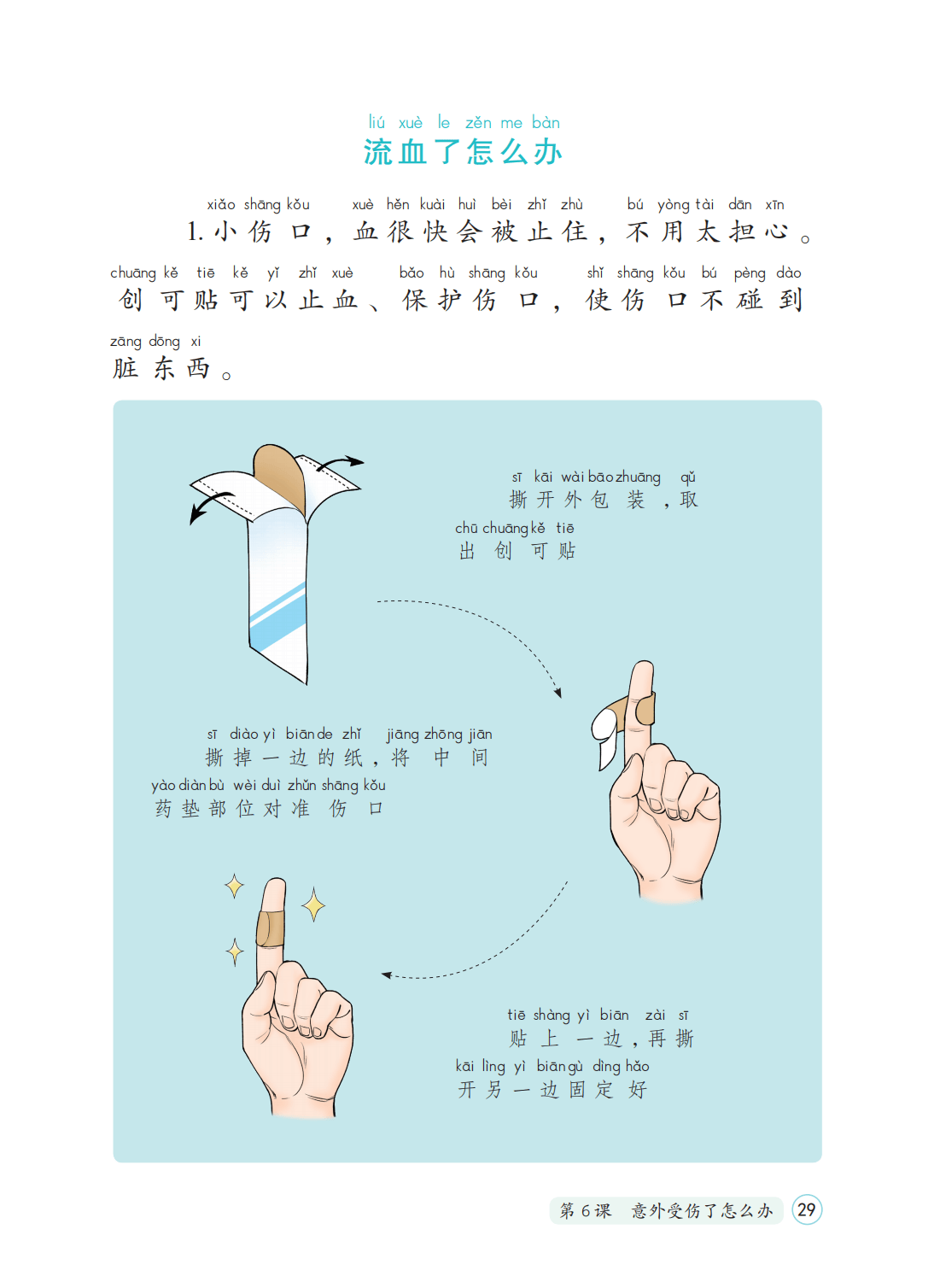 liú xuè le zěn me bàn
流血了怎么办

xiǎo shāng kǒu xuè hěn kuài huì bèi zhǐ zhù bú yòng tài dān xīn
1. 小伤口，血很快会被止住，不用太担心。
chuāng kě tiē kě yǐ zhǐ xuè bǎo hù shāng kǒu shǐ shāng kǒu bú pèng dào
创可贴可以止血、保护伤口，使伤口不碰到
zāng dōng xi
脏东西。

sī kāi wài bāo zhuāng qǔ
撕开外包装，取
chū chuāng kě tiē
出创可贴

sī diào yì biān de zhǐ jiāng zhōng jiān
撕掉一边的纸，将中间
yào diàn bù wèi duì zhǔn shāng kǒu
药垫部位对准伤口

tiē shàng yì biān zài sī
贴上一边，再撕
kāi lìng yì biān gù dìng hǎo
开另一边固定好

第 6 课 意外受伤了怎么办 29