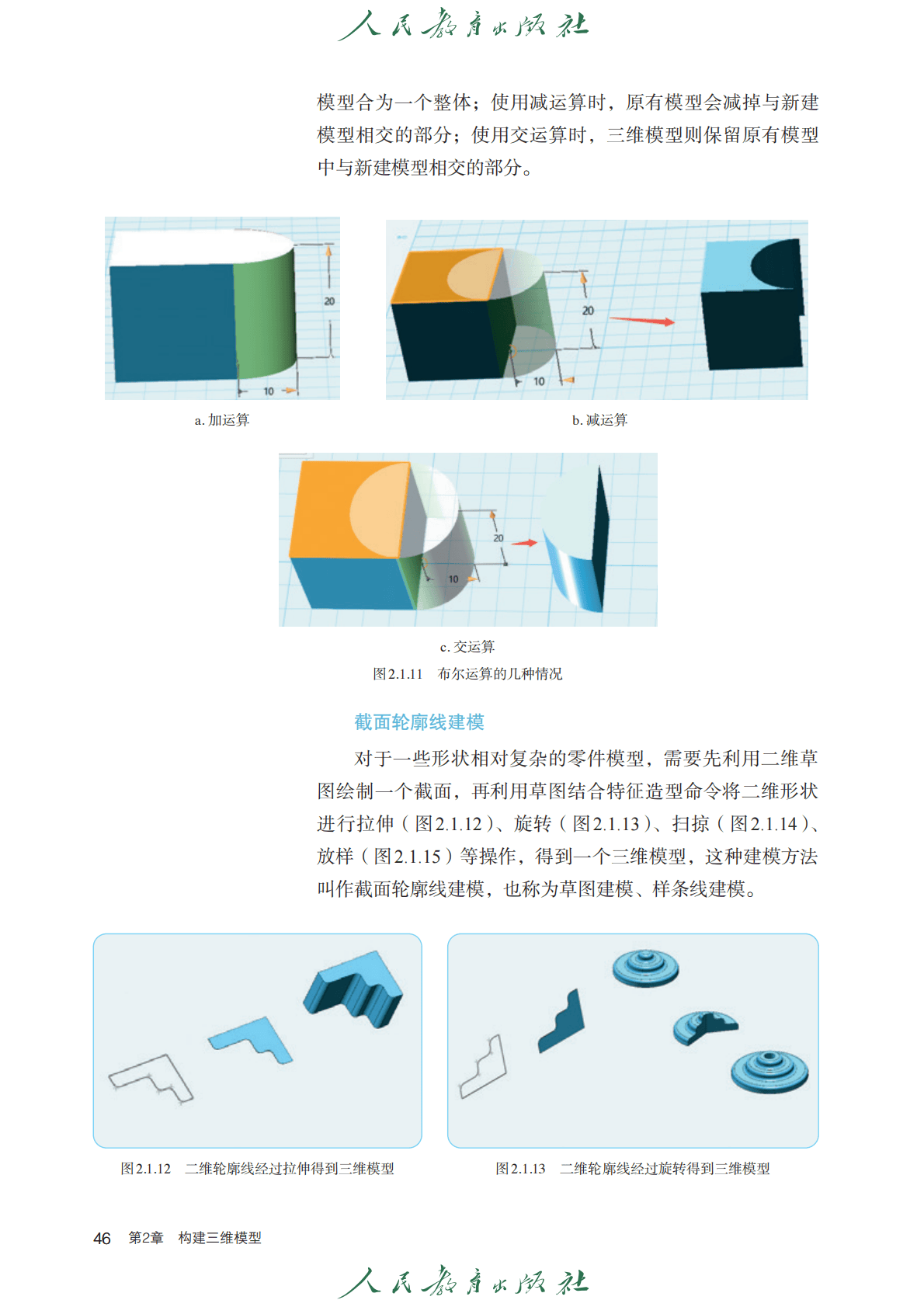 人民教育出版社

模型合为一个整体；使用减运算时，原有模型会减掉与新建模型相交的部分；使用交运算时，三维模型则保留原有模型中与新建模型相交的部分。

20

10

a. 加运算

20

10

b. 减运算

20

10

c. 交运算

图2.1.11　布尔运算的几种情况

截面轮廓线建模

对于一些形状相对复杂的零件模型，需要先利用二维草图绘制一个截面，再利用草图结合特征造型命令将二维形状进行拉伸（图2.1.12）、旋转（图2.1.13）、扫掠（图2.1.14）、放样（图2.1.15）等操作，得到一个三维模型，这种建模方法叫作截面轮廓线建模，也称为草图建模、样条线建模。

图2.1.12　二维轮廓线经过拉伸得到三维模型

图2.1.13　二维轮廓线经过旋转得到三维模型

46　第2章　构建三维模型

人民教育出版社