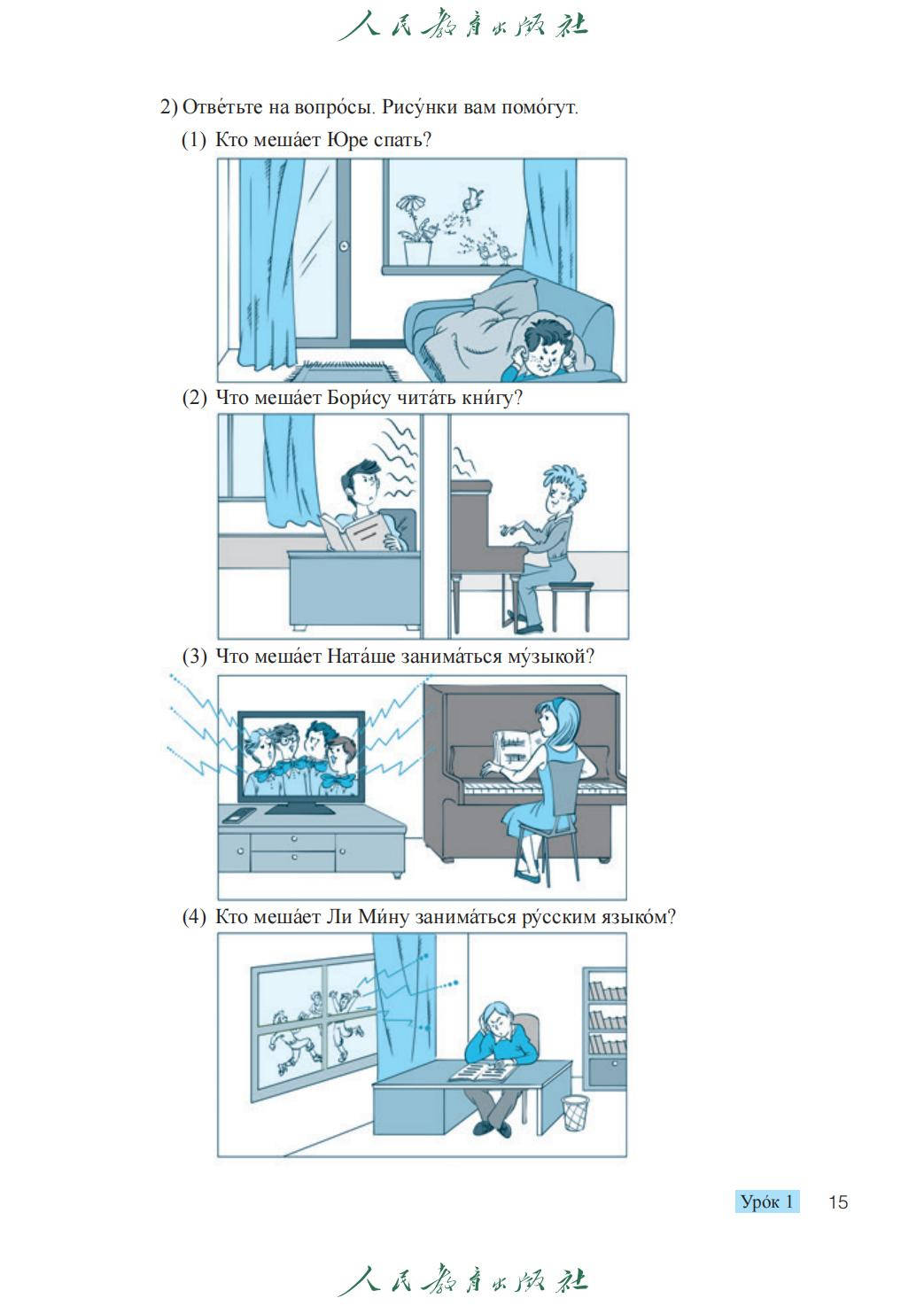 人民教育出版社

2) Отве́тьте на вопро́сы. Рису́нки вам помо́гут.

(1) Кто меша́ет Юре спать?

(2) Что меша́ет Бори́су чита́ть кни́гу?

(3) Что меша́ет Ната́ше занима́ться му́зыкой?

(4) Кто меша́ет Ли Ми́ну занима́ться ру́сским языко́м?

Уро́к 1 15

人民教育出版社