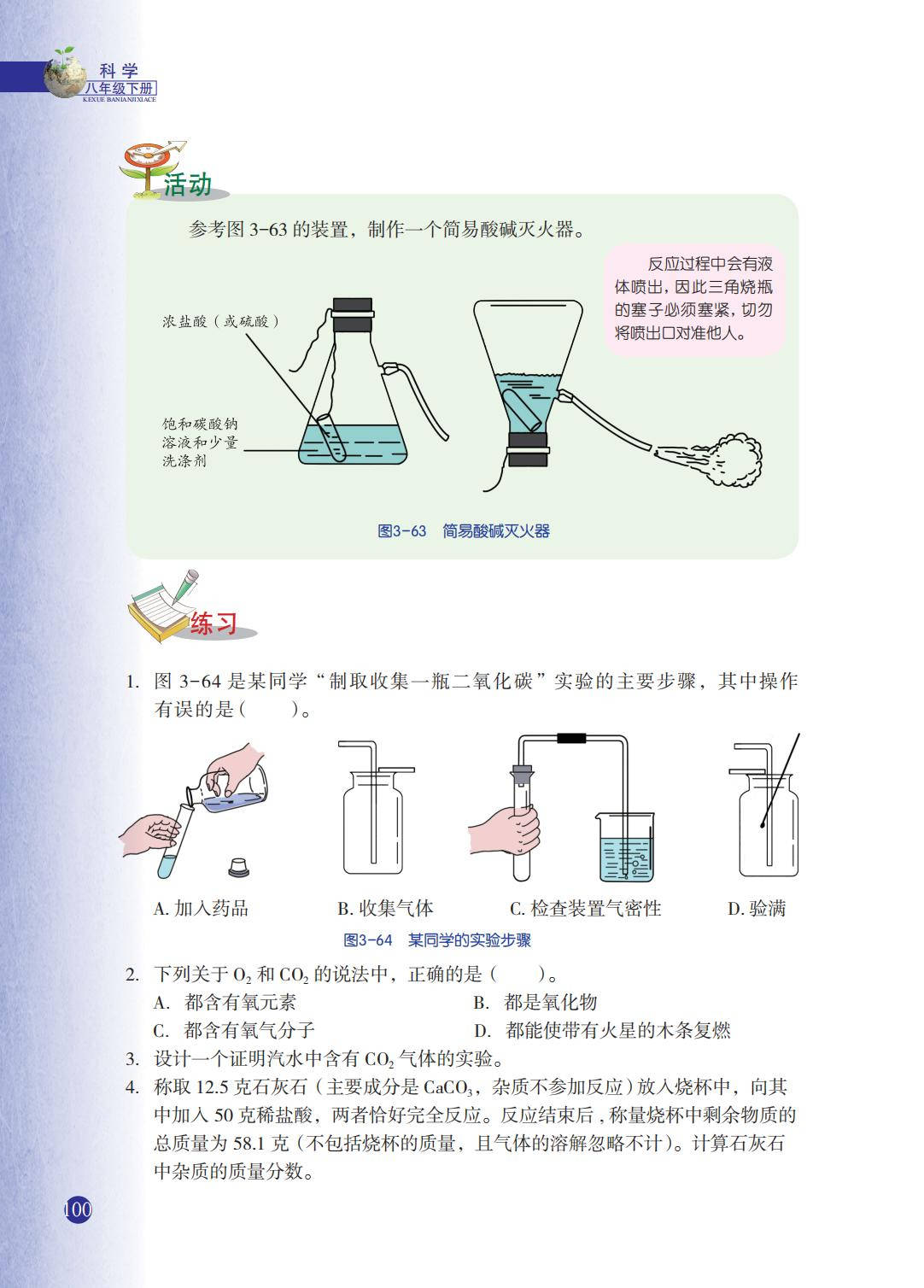 科学
八年级下册
KEXUE BANIANJIXIACE

活动

参考图 3-63 的装置，制作一个简易酸碱灭火器。

反应过程中会有液体喷出，因此三角烧瓶的塞子必须塞紧，切勿将喷出口对准他人。

浓盐酸（或硫酸）

饱和碳酸钠溶液和少量洗涤剂

图3-63　简易酸碱灭火器

练习

1. 图 3-64 是某同学“制取收集一瓶二氧化碳”实验的主要步骤，其中操作有误的是（　　）。

A. 加入药品　　B. 收集气体　　C. 检查装置气密性　　D. 验满

图3-64　某同学的实验步骤

2. 下列关于 $O_2$ 和 $CO_2$ 的说法中，正确的是（　　）。
A. 都含有氧元素　　B. 都是氧化物
C. 都含有氧气分子　　D. 都能使带有火星的木条复燃

3. 设计一个证明汽水中含有 $CO_2$ 气体的实验。

4. 称取 12.5 克石灰石（主要成分是 $CaCO_3$，杂质不参加反应）放入烧杯中，向其中加入 50 克稀盐酸，两者恰好完全反应。反应结束后，称量烧杯中剩余物质的总质量为 58.1 克（不包括烧杯的质量，且气体的溶解忽略不计）。计算石灰石中杂质的质量分数。

100