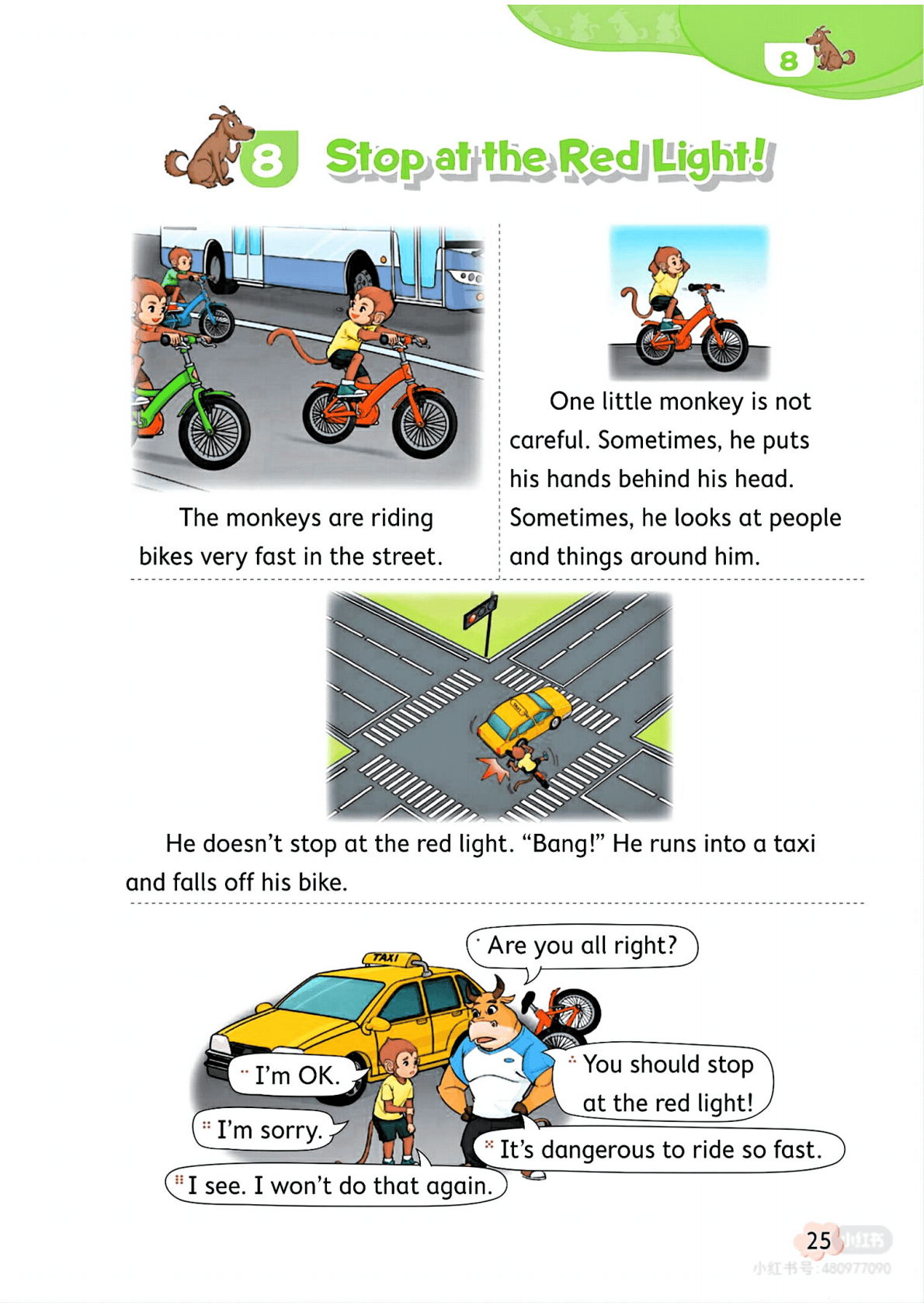 8

8 Stop at the Red Light!

The monkeys are riding bikes very fast in the street.

One little monkey is not careful. Sometimes, he puts his hands behind his head. Sometimes, he looks at people and things around him.

He doesn't stop at the red light. "Bang!" He runs into a taxi and falls off his bike.

TAXI

Are you all right?

I'm OK.

You should stop at the red light!

I'm sorry.

It's dangerous to ride so fast.

I see. I won't do that again.

25

小红书

小红书号：480977090