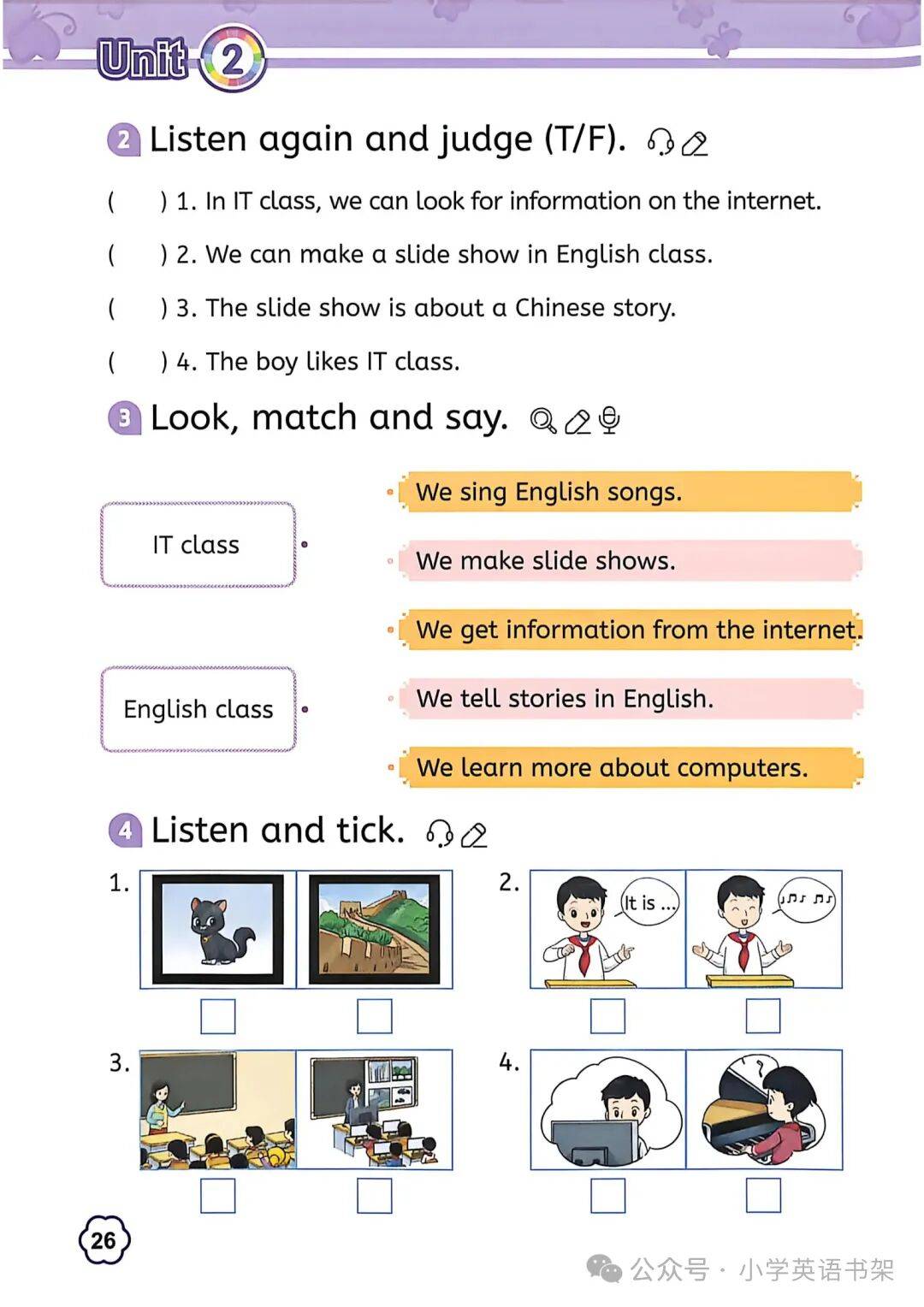 Unit 2

2 Listen again and judge (T/F).

(   ) 1. In IT class, we can look for information on the internet.

(   ) 2. We can make a slide show in English class.

(   ) 3. The slide show is about a Chinese story.

(   ) 4. The boy likes IT class.

3 Look, match and say.

IT class

English class

We sing English songs.

We make slide shows.

We get information from the internet.

We tell stories in English.

We learn more about computers.

4 Listen and tick.

1.

2.

It is ...

3.

4.

26

公众号 · 小学英语书架