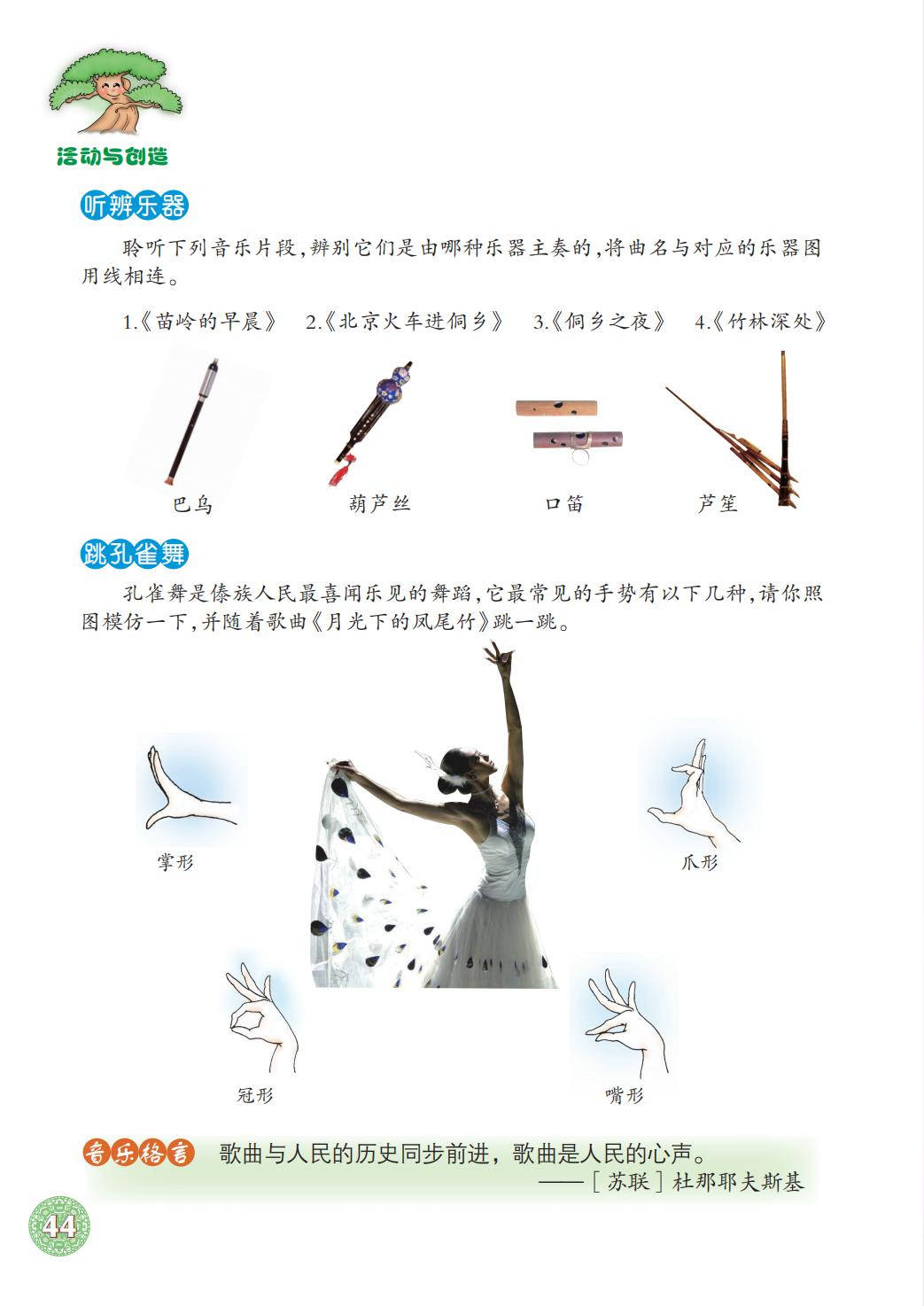 活动与创造

听辨乐器

聆听下列音乐片段，辨别它们是由哪种乐器主奏的，将曲名与对应的乐器图用线相连。

1.《苗岭的早晨》 2.《北京火车进侗乡》 3.《侗乡之夜》 4.《竹林深处》

巴乌 葫芦丝 口笛 芦笙

跳孔雀舞

孔雀舞是傣族人民最喜闻乐见的舞蹈，它最常见的手势有以下几种，请你照图模仿一下，并随着歌曲《月光下的凤尾竹》跳一跳。

掌形

爪形

冠形

嘴形

音乐格言 歌曲与人民的历史同步前进，歌曲是人民的心声。
——［苏联］杜那耶夫斯基

44