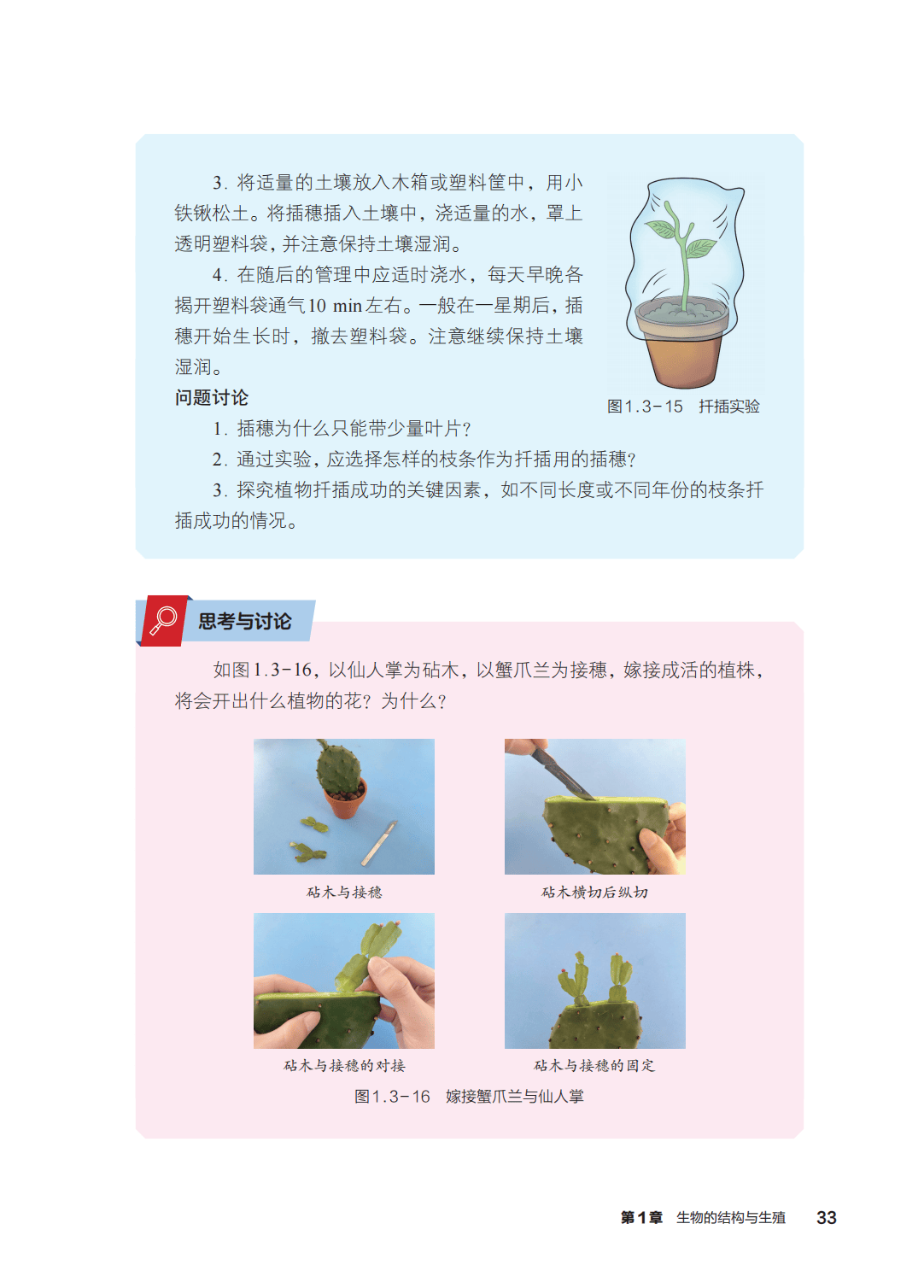 3. 将适量的土壤放入木箱或塑料筐中，用小铁锹松土。将插穗插入土壤中，浇适量的水，罩上透明塑料袋，并注意保持土壤湿润。

4. 在随后的管理中应适时浇水，每天早晚各揭开塑料袋通气10 min左右。一般在一星期后，插穗开始生长时，撤去塑料袋。注意继续保持土壤湿润。

图1.3-15 扦插实验

问题讨论

1. 插穗为什么只能带少量叶片？

2. 通过实验，应选择怎样的枝条作为扦插用的插穗？

3. 探究植物扦插成功的关键因素，如不同长度或不同年份的枝条扦插成功的情况。

思考与讨论

如图1.3-16，以仙人掌为砧木，以蟹爪兰为接穗，嫁接成活的植株，将会开出什么植物的花？为什么？

砧木与接穗

砧木横切后纵切

砧木与接穗的对接

砧木与接穗的固定

图1.3-16 嫁接蟹爪兰与仙人掌

第1章 生物的结构与生殖 33