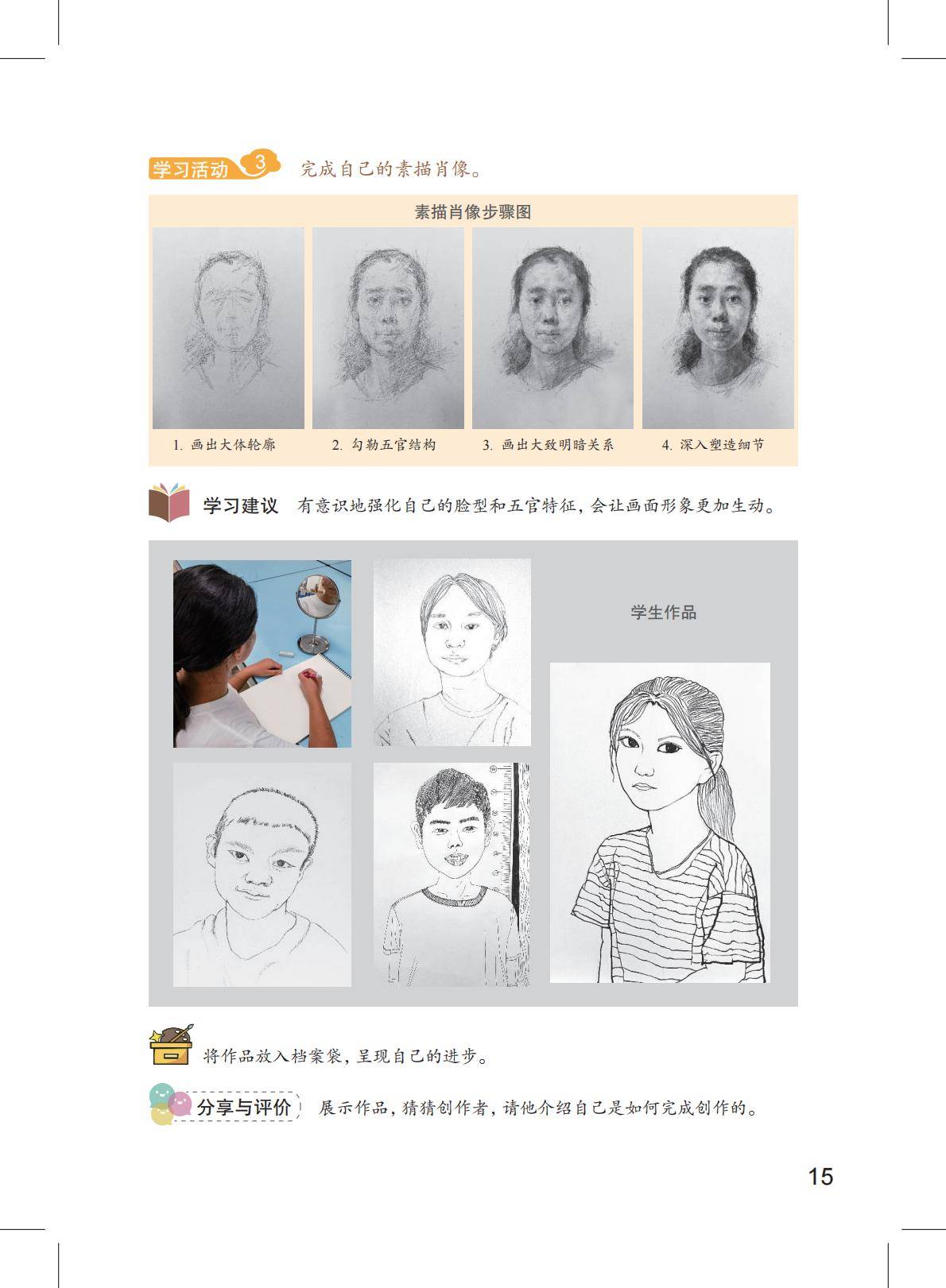 学习活动 3 完成自己的素描肖像。

素描肖像步骤图

1. 画出大体轮廓

2. 勾勒五官结构

3. 画出大致明暗关系

4. 深入塑造细节

学习建议 有意识地强化自己的脸型和五官特征，会让画面形象更加生动。

学生作品

将作品放入档案袋，呈现自己的进步。

分享与评价 展示作品，猜猜创作者，请他介绍自己是如何完成创作的。

15