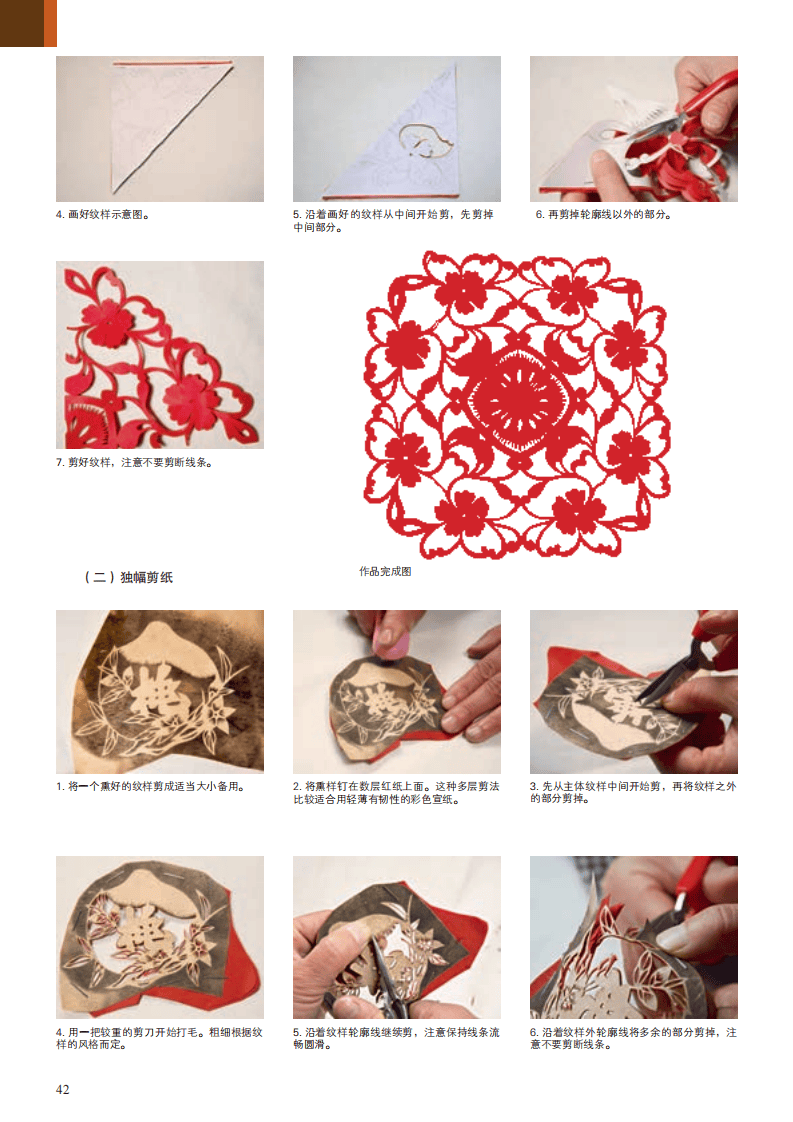 4. 画好纹样示意图。

5. 沿着画好的纹样从中间开始剪，先剪掉中间部分。

6. 再剪掉轮廓线以外的部分。

7. 剪好纹样，注意不要剪断线条。

作品完成图

（二）独幅剪纸

1. 将一个熏好的纹样剪成适当大小备用。

2. 将熏样钉在数层红纸上面。这种多层剪法比较适合用轻薄有韧性的彩色宣纸。

3. 先从主体纹样中间开始剪，再将纹样之外的部分剪掉。

4. 用一把较重的剪刀开始打毛。粗细根据纹样的风格而定。

5. 沿着纹样轮廓线继续剪，注意保持线条流畅圆滑。

6. 沿着纹样外轮廓线将多余的部分剪掉，注意不要剪断线条。

42