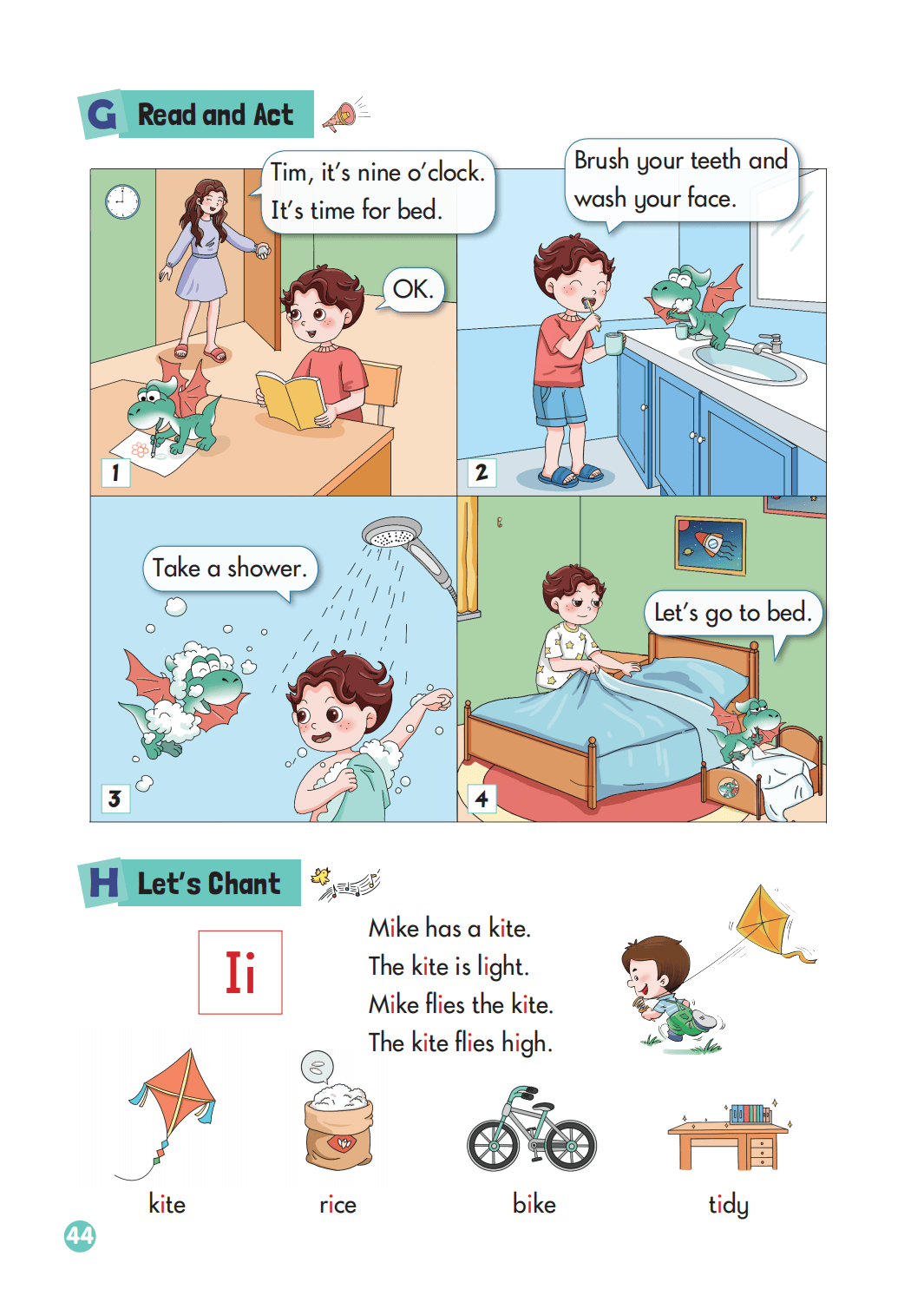 G Read and Act

Tim, it's nine o'clock. It's time for bed.

OK.

1

Brush your teeth and wash your face.

2

Take a shower.

3

Let's go to bed.

4

H Let's Chant

Ii

Mike has a kite.
The kite is light.
Mike flies the kite.
The kite flies high.

kite

rice

bike

tidy

44